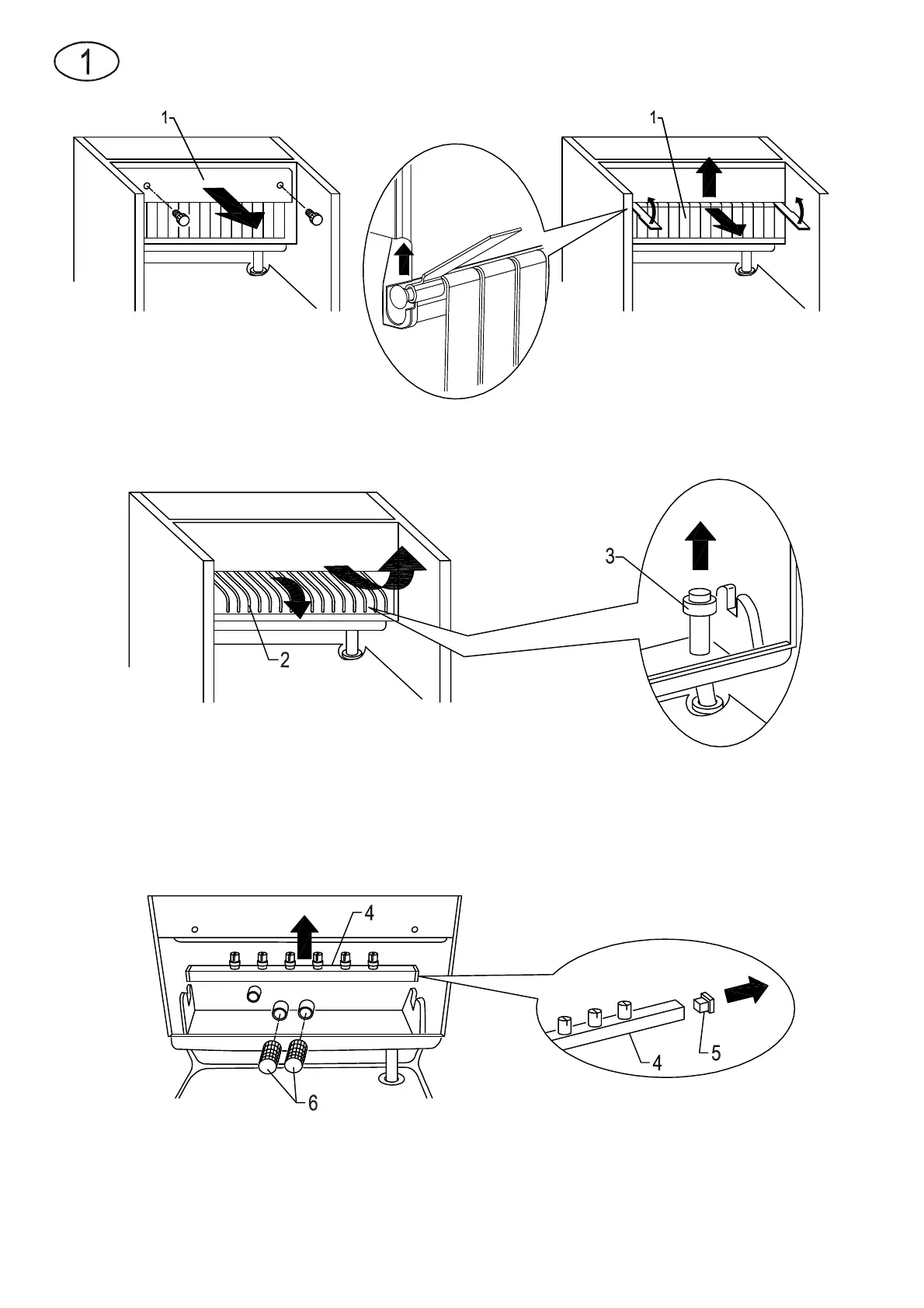 1

1

1

3

2

4

4

5

6