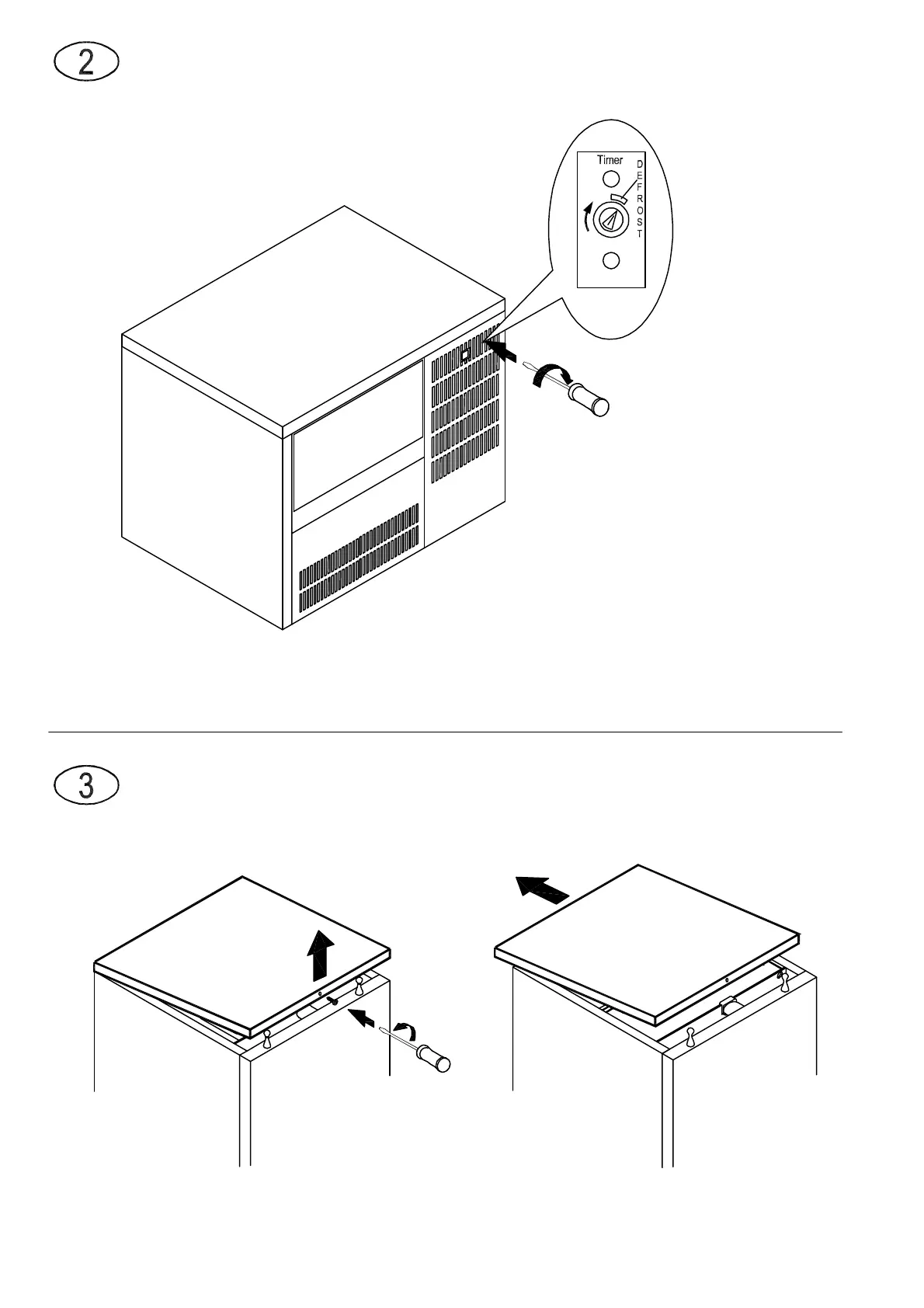 2

Timer

DEFROST

3