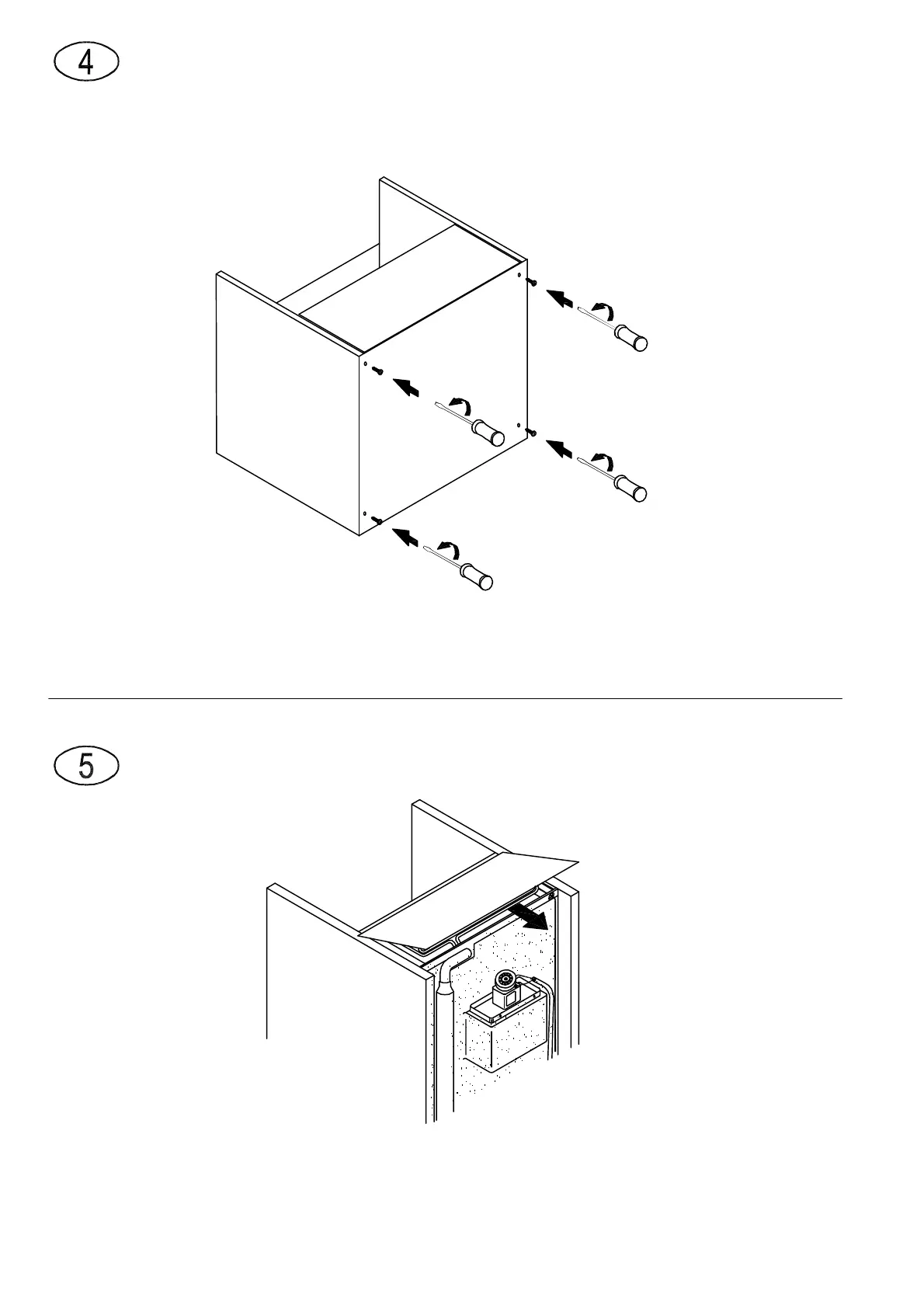 4

5