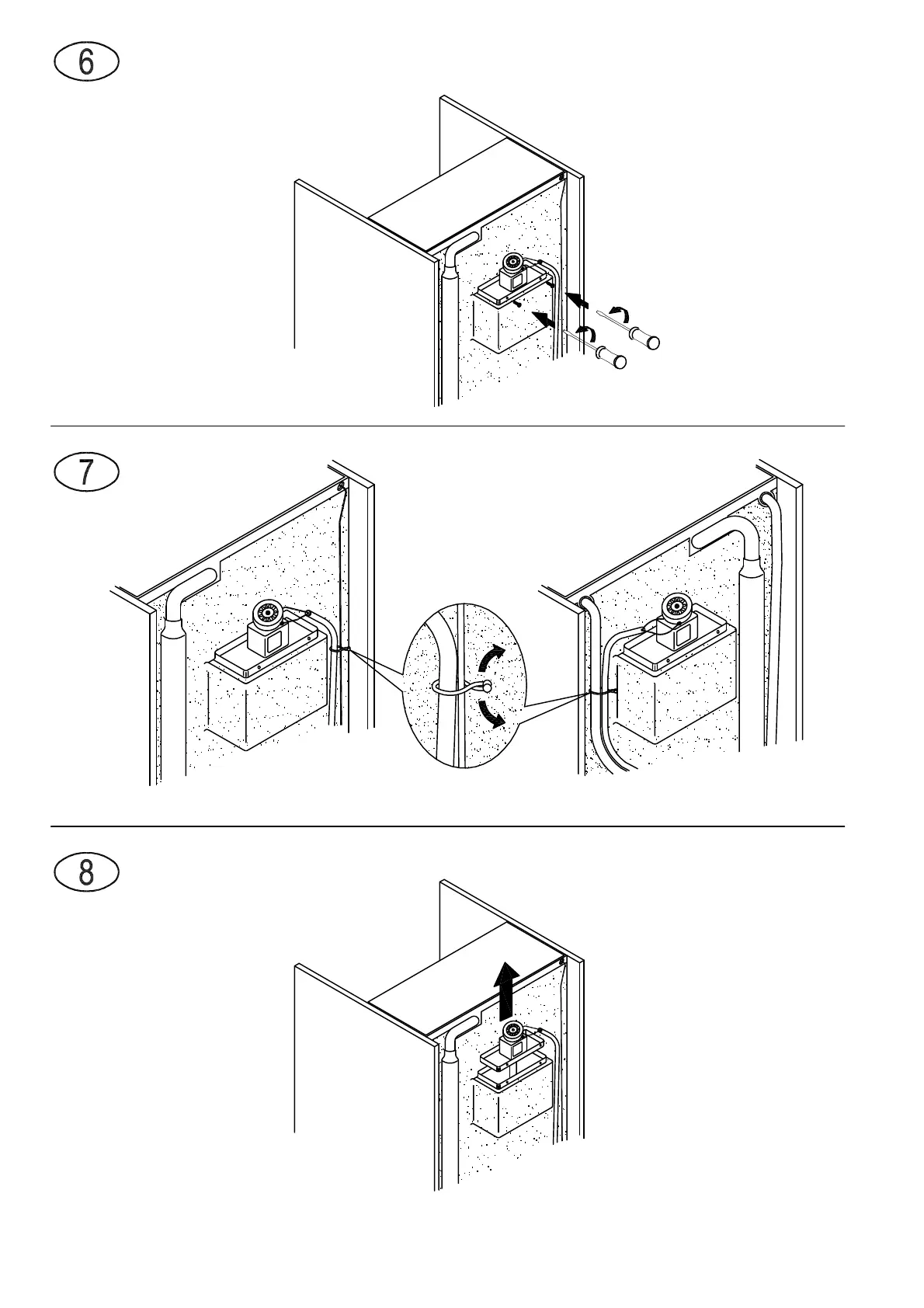 6

7

8