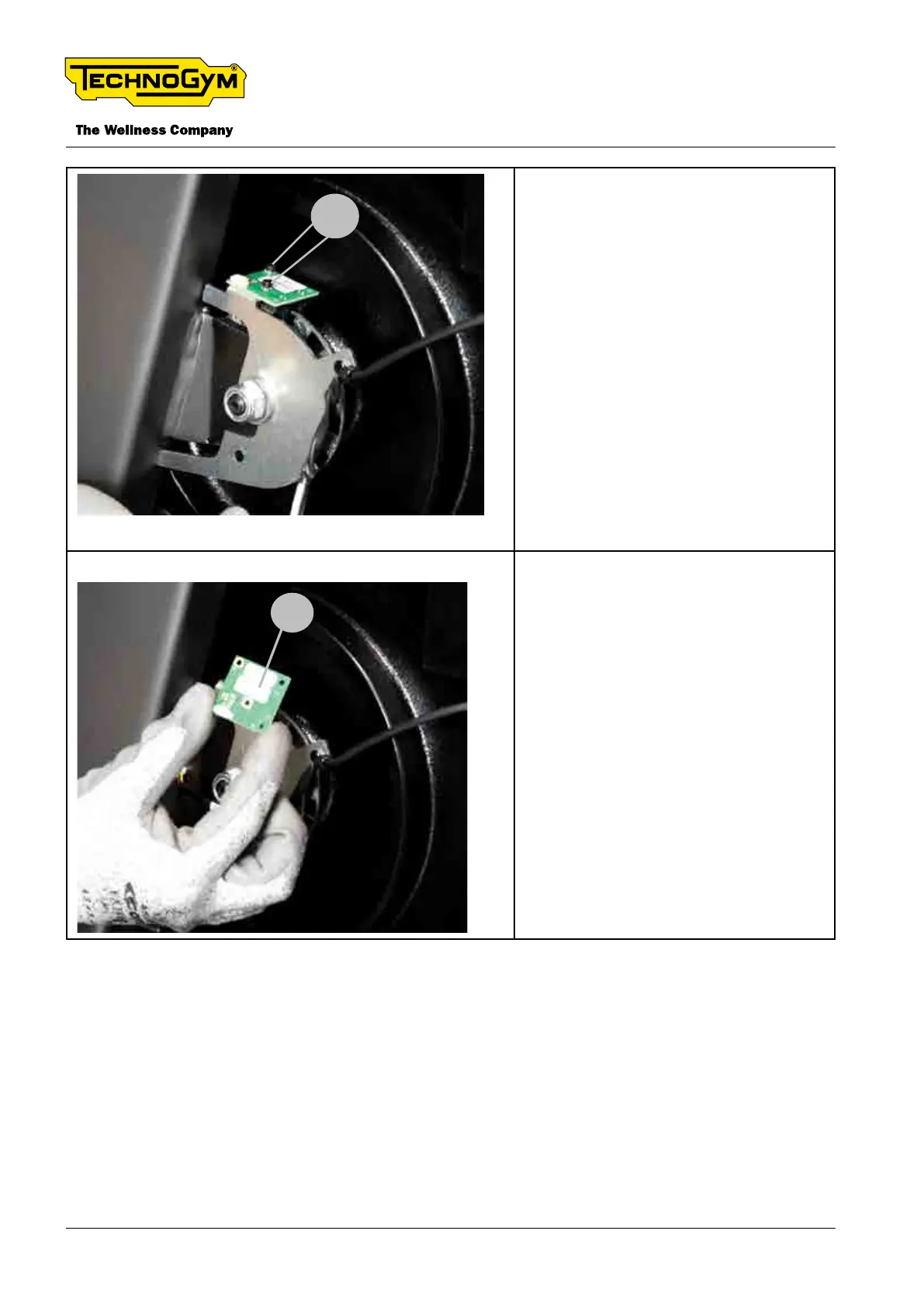 TECHNOGYM®

The Wellness Company