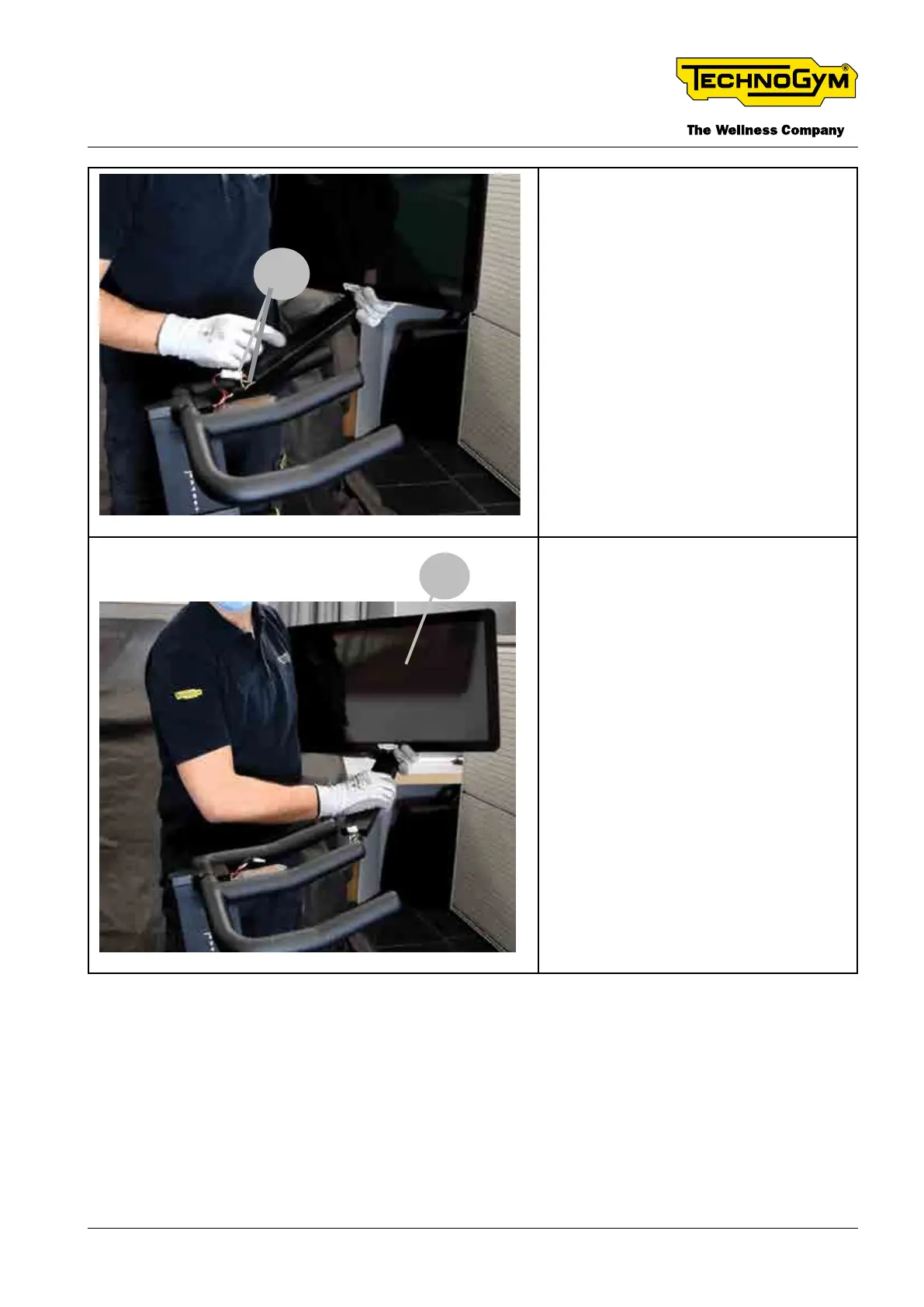 TECHNOGYM®

The Wellness Company