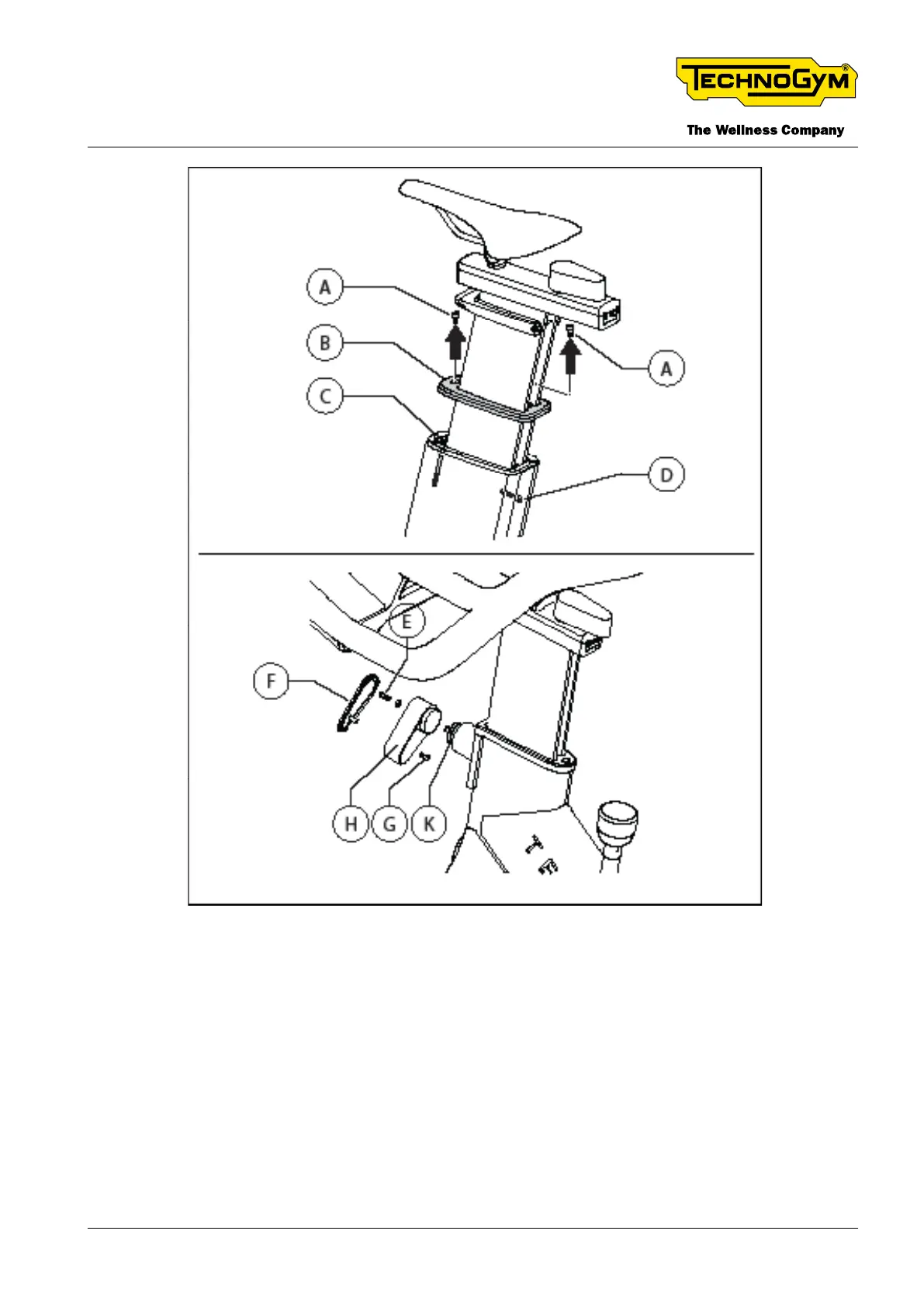 TECHNOGYM®

The Wellness Company

A

B

C

A

D

E

F

H G K