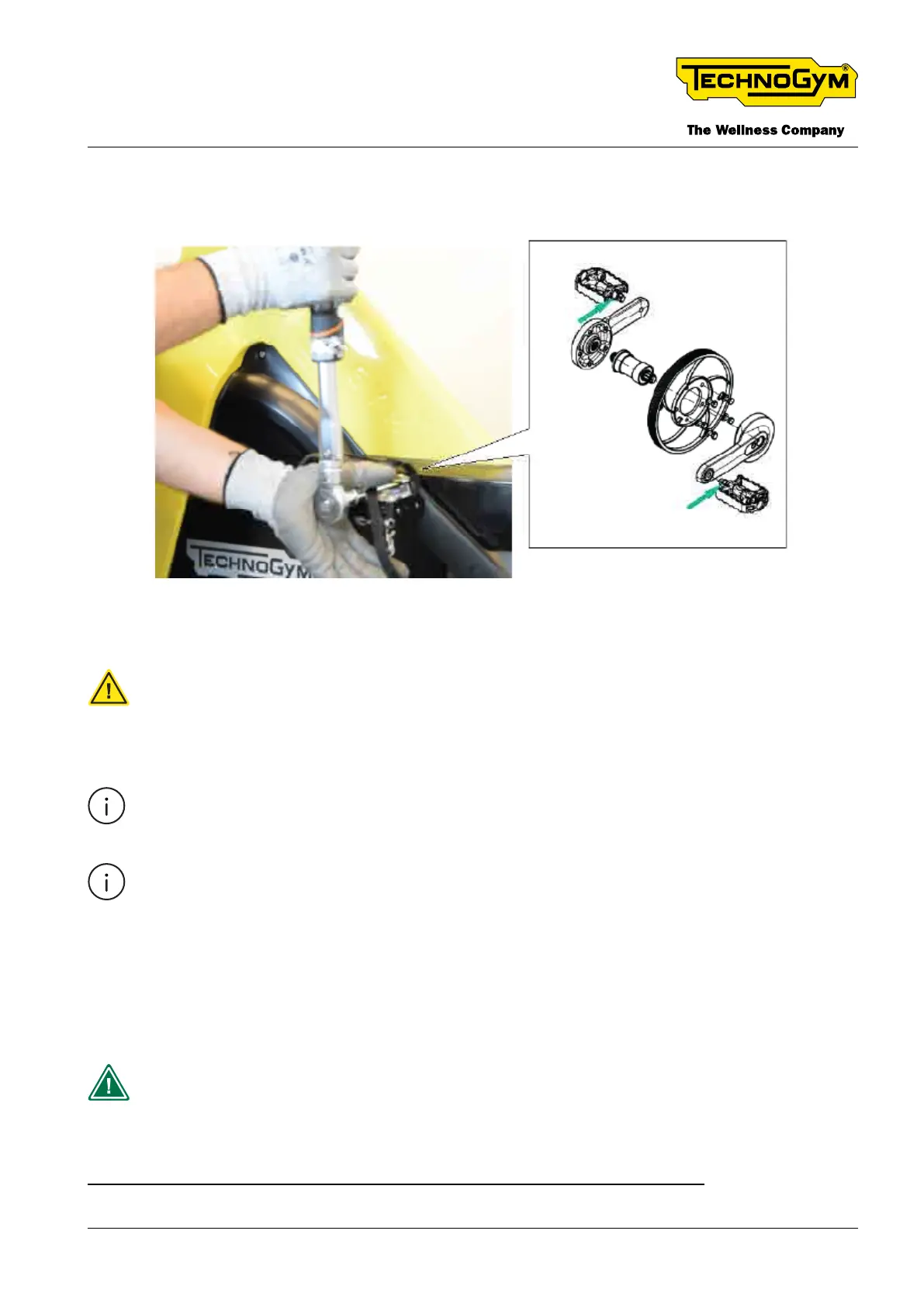 TECHNOGYM®

The Wellness Company

TECHNOGYM