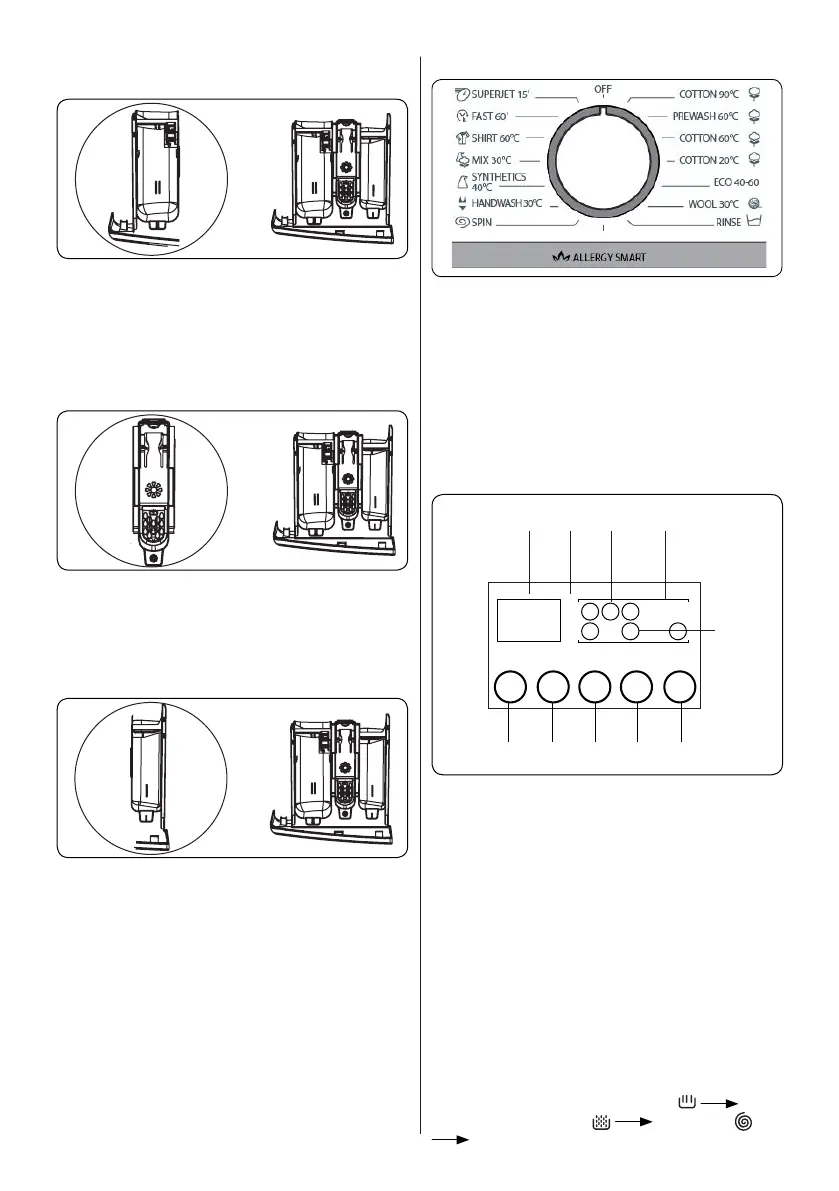 SUPERJET 15'
FAST 60'
SHIRT 60°C
MIX 30°C
SYNTHETICS 40°C
HANDWASH 30°C
SPIN
OFF
COTTON 90°C
PREWASH 60°C
COTTON 60°C
COTTON 20°C
ECO 40-60
WOOL 30°C
RINSE
ALLERGY SMART