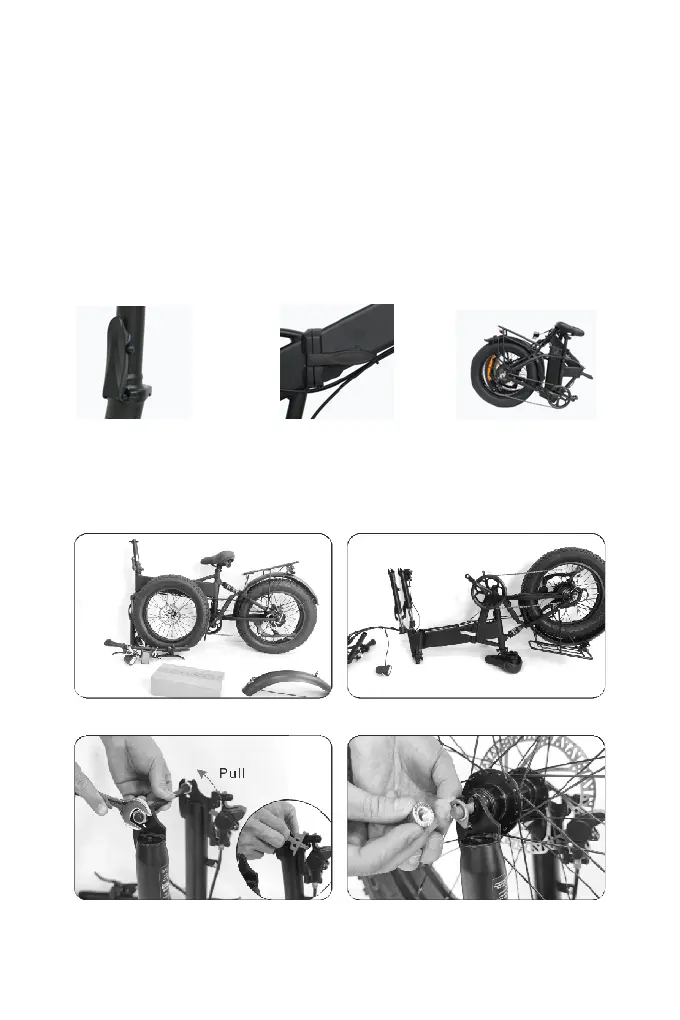 Pull