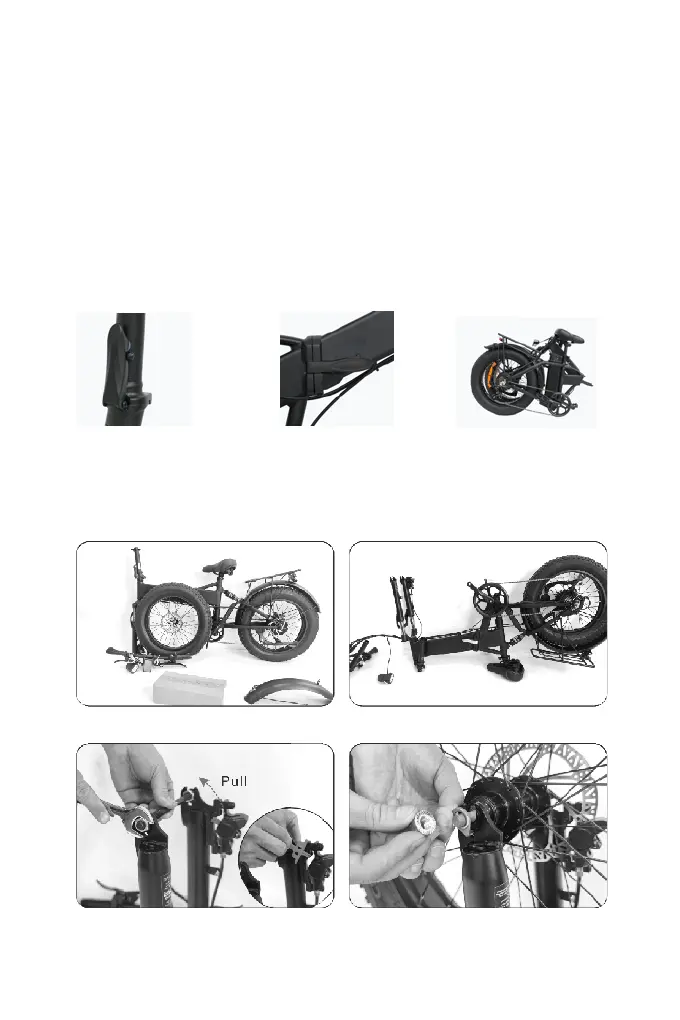 Pull