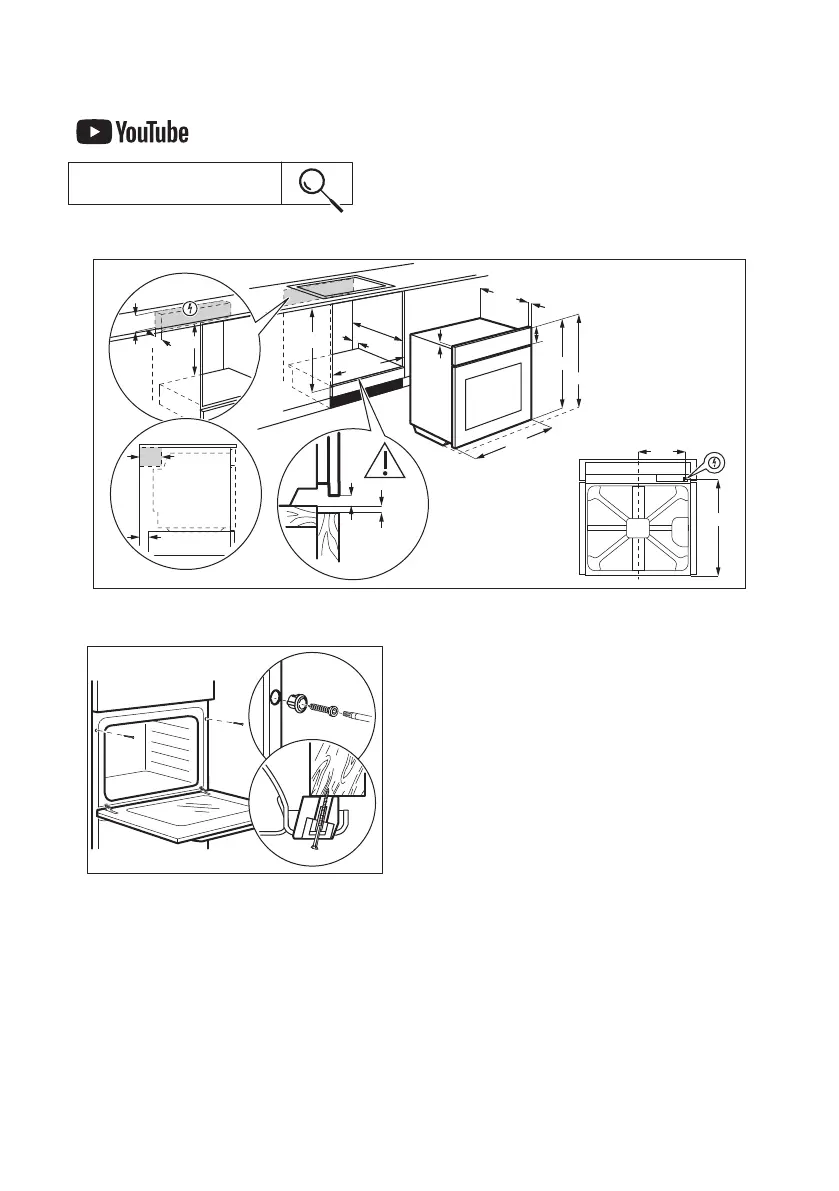 YouTube