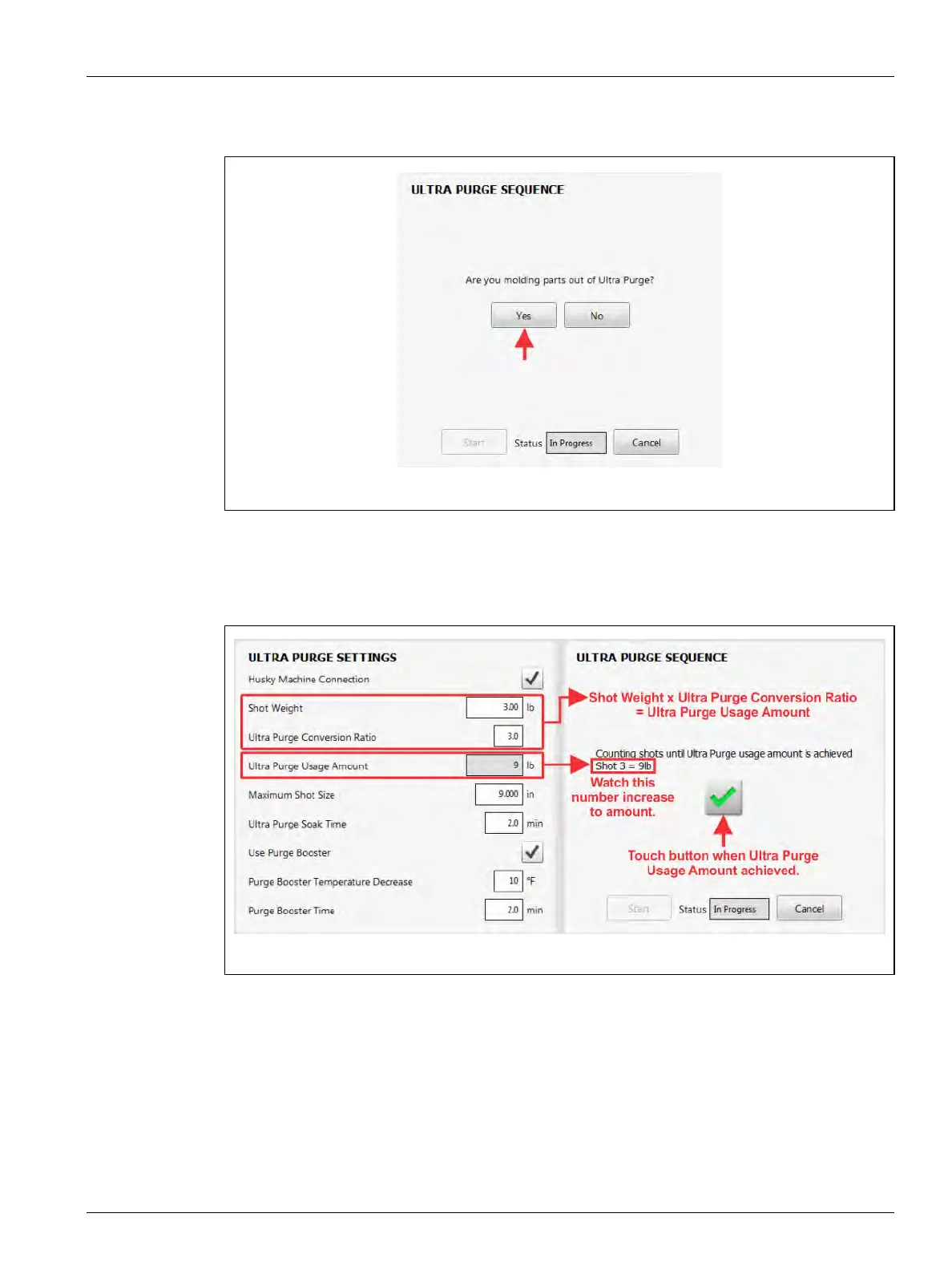 ULTRA PURGE SEQUENCE

Are you molding parts out of Ultra Purge?

Yes No

Start Status In Progress Cancel

ULTRA PURGE SETTINGS

Husky Machine Connection

Shot Weight 3.00 lb

Ultra Purge Conversion Ratio 3.0

Ultra Purge Usage Amount 9 lb

Maximum Shot Size 9.000 in

Ultra Purge Soak Time 2.0 min

Use Purge Booster

Purge Booster Temperature Decrease 10 °F

Purge Booster Time 2.0 min

ULTRA PURGE SEQUENCE

Shot Weight x Ultra Purge Conversion Ratio = Ultra Purge Usage Amount

Counting shots until Ultra Purge usage amount is achieved

Shot 3 = 9lb

Watch this number increase to amount.

Touch button when Ultra Purge Usage Amount achieved.

Start Status In Progress Cancel