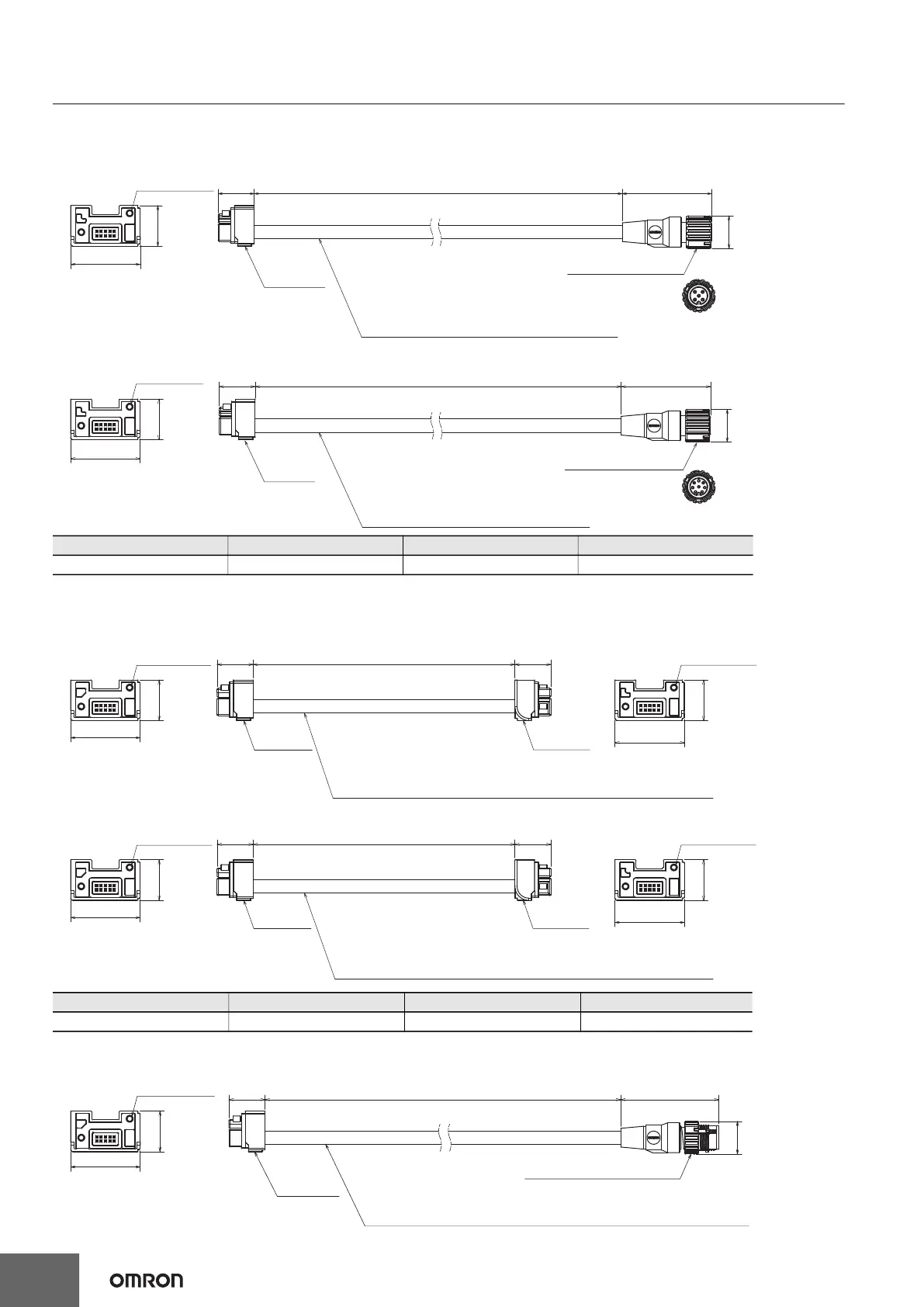 OMRON