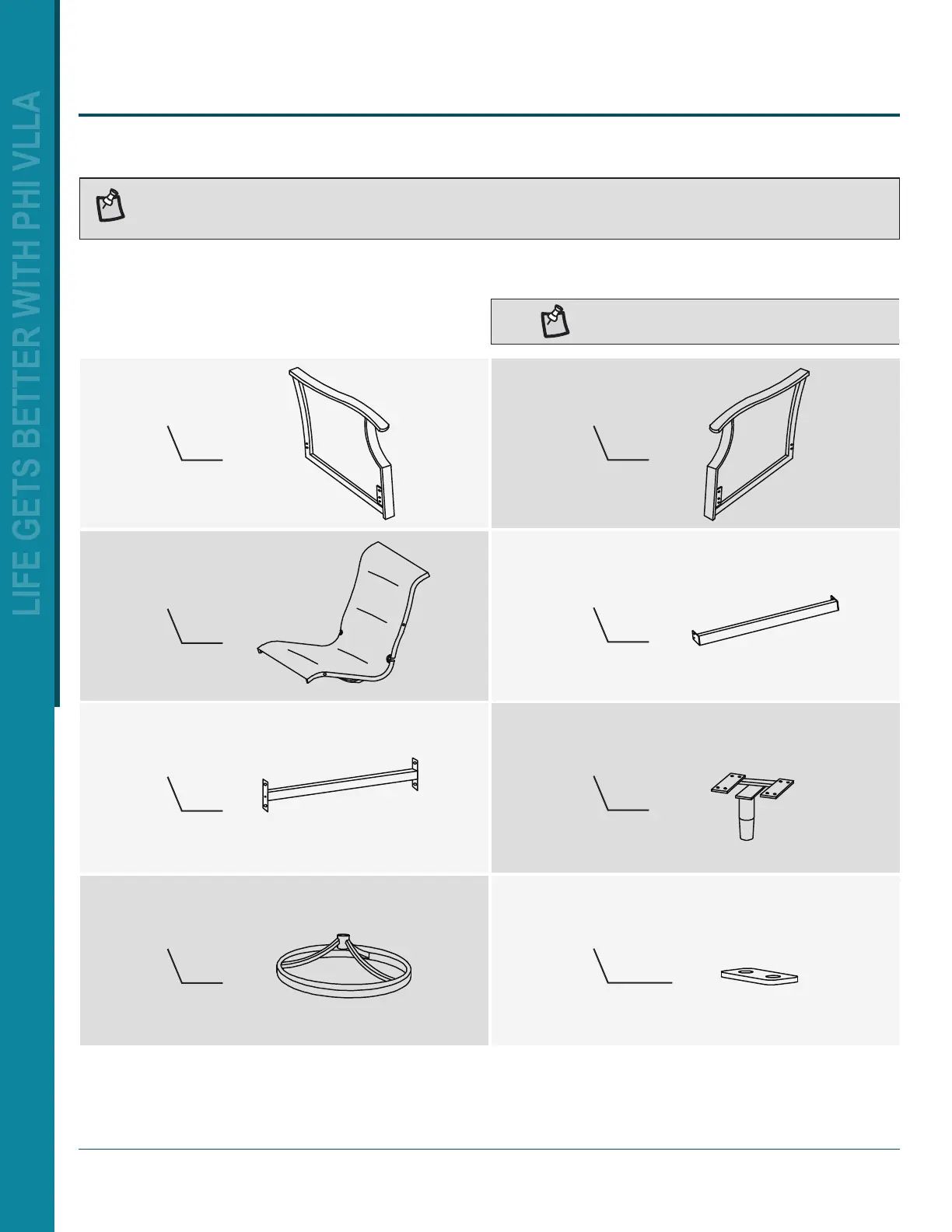 LIFE GETS BETTER WITH PHI VLLA