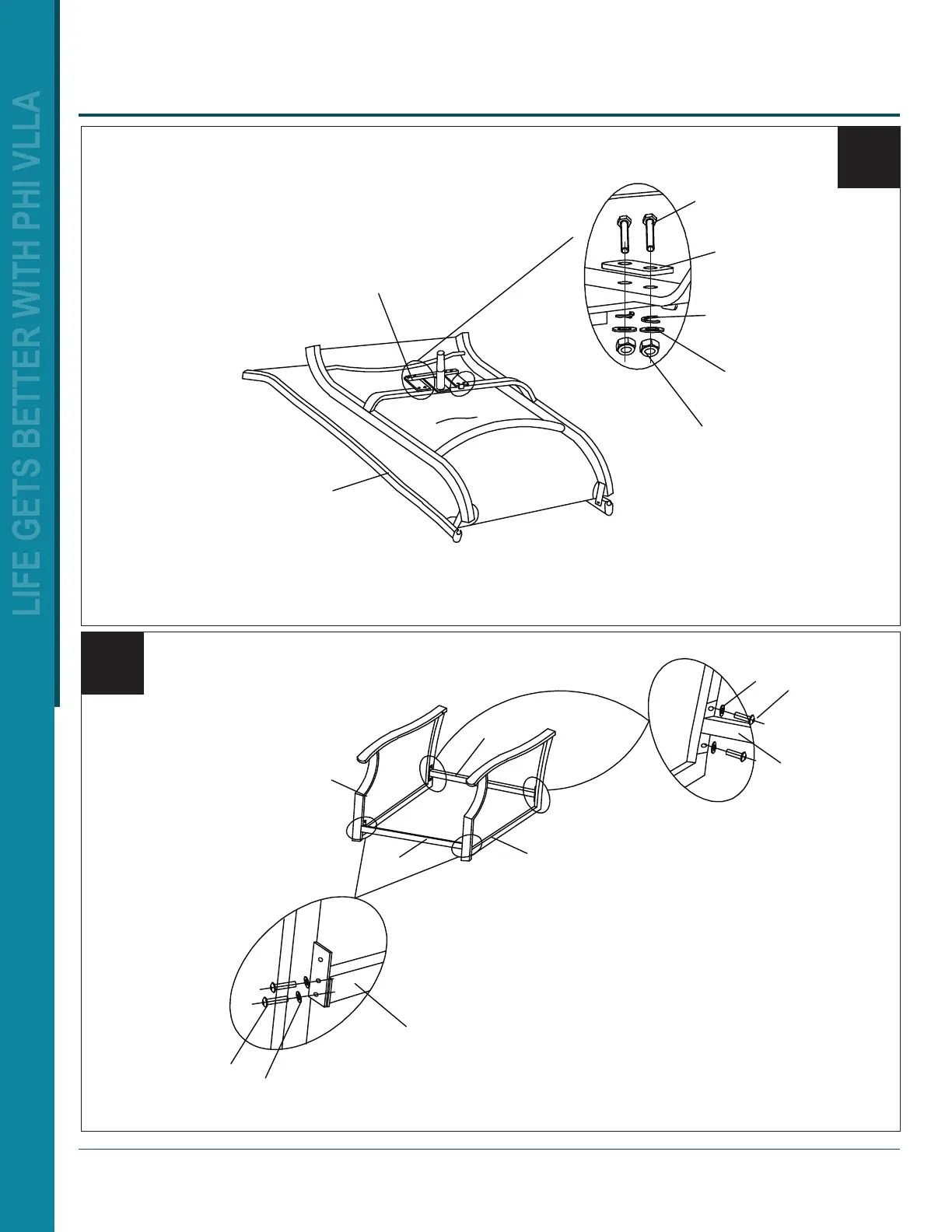 LIFE GETS BETTER WITH PHI VLLA