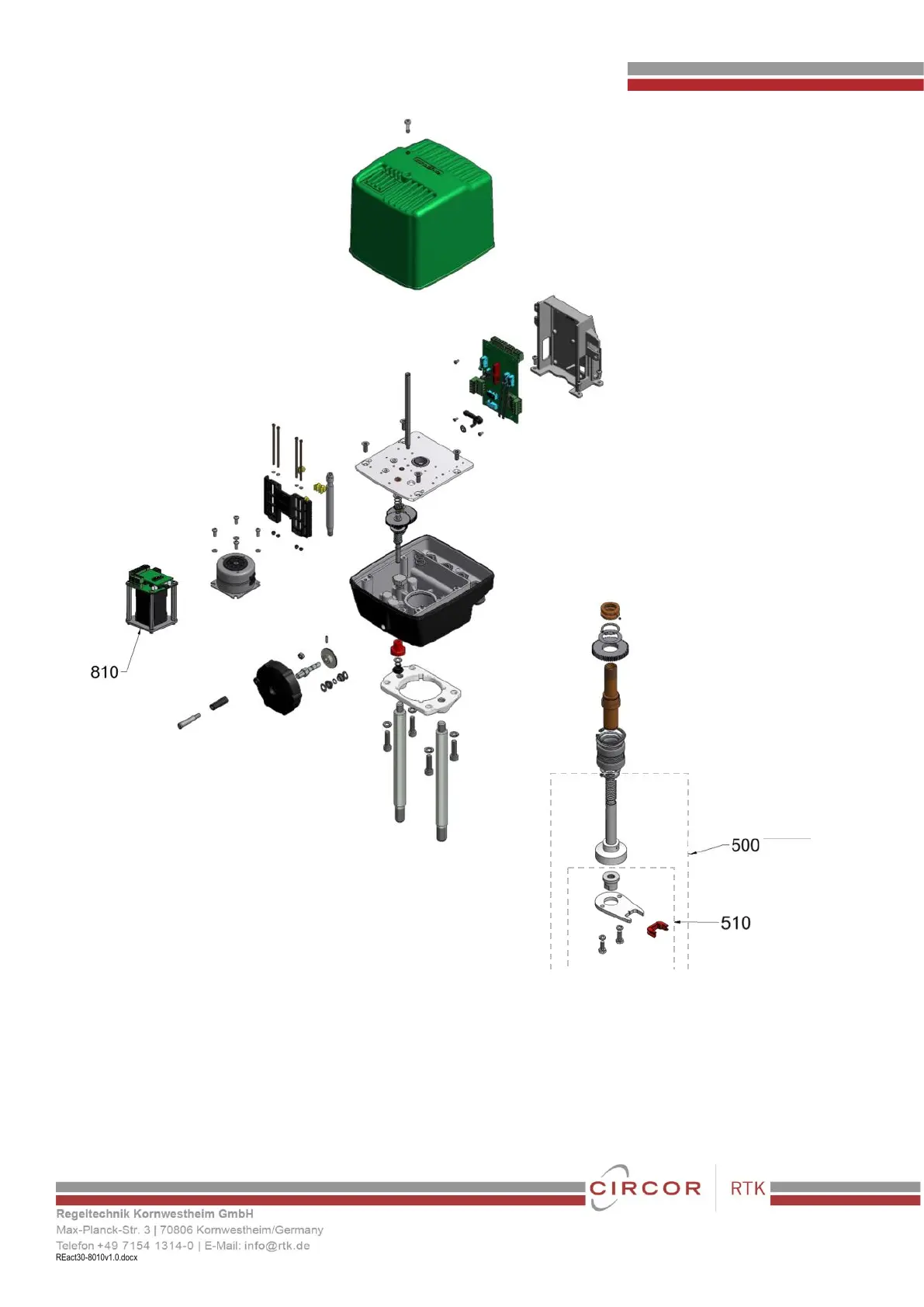 810

500

510

CIRCOR RTK

Regeltechnik Kornwestheim GmbH
Max-Planck-Str. 3 | 70806 Kornwestheim/Germany
Telefon +49 7154 1314-0 | E-Mail: info@rtk.de
REact30-8010v1.0.docx