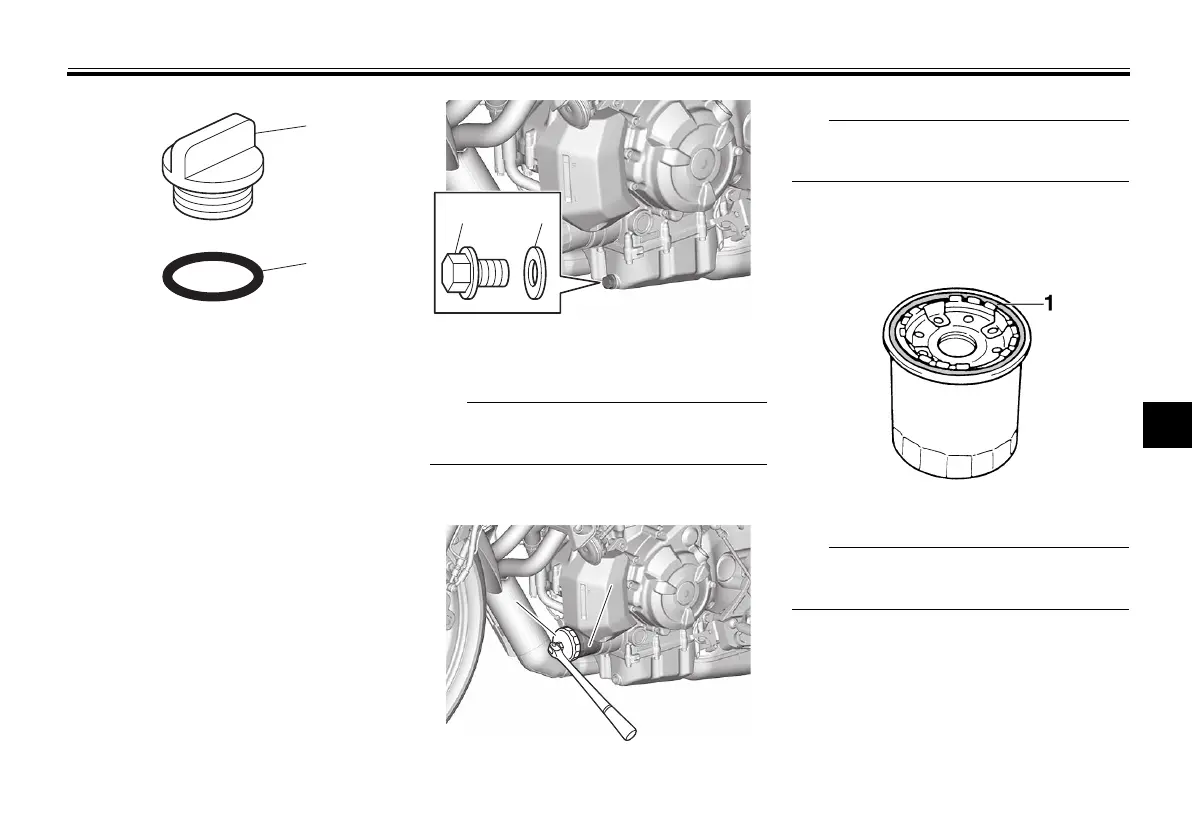 1