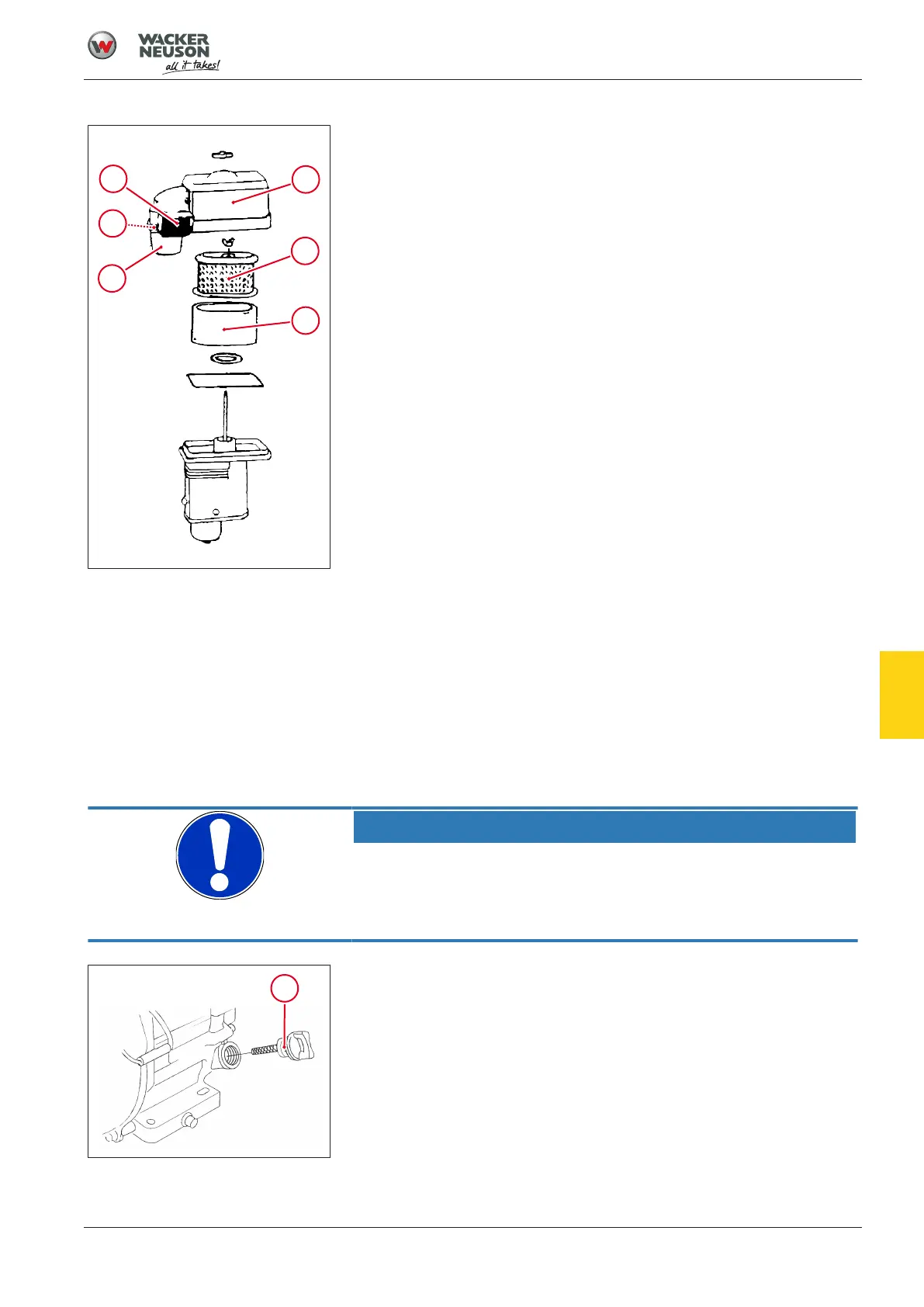 WACKER NEUSON

all it takes!