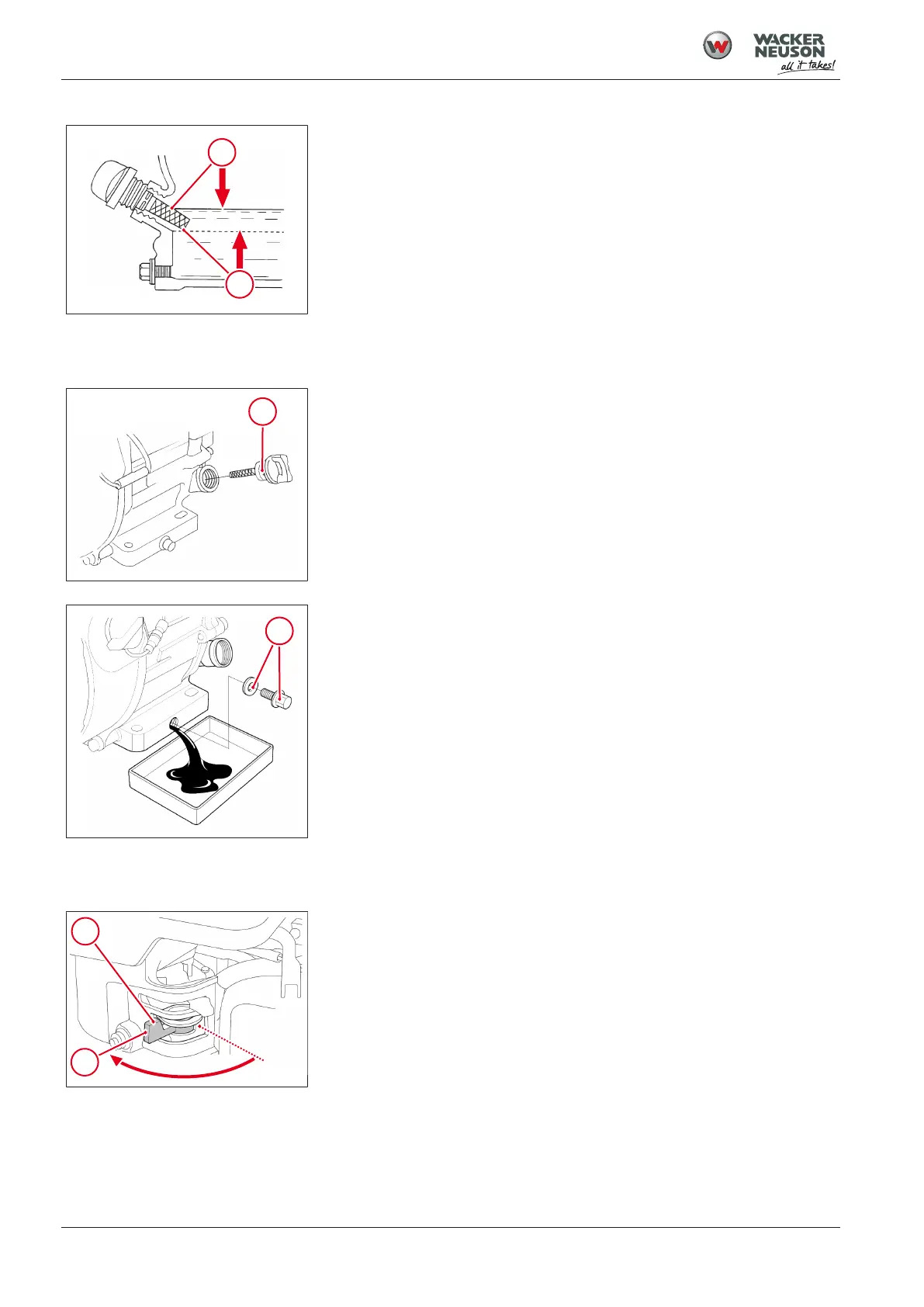 WACKER NEUSON
all it takes!