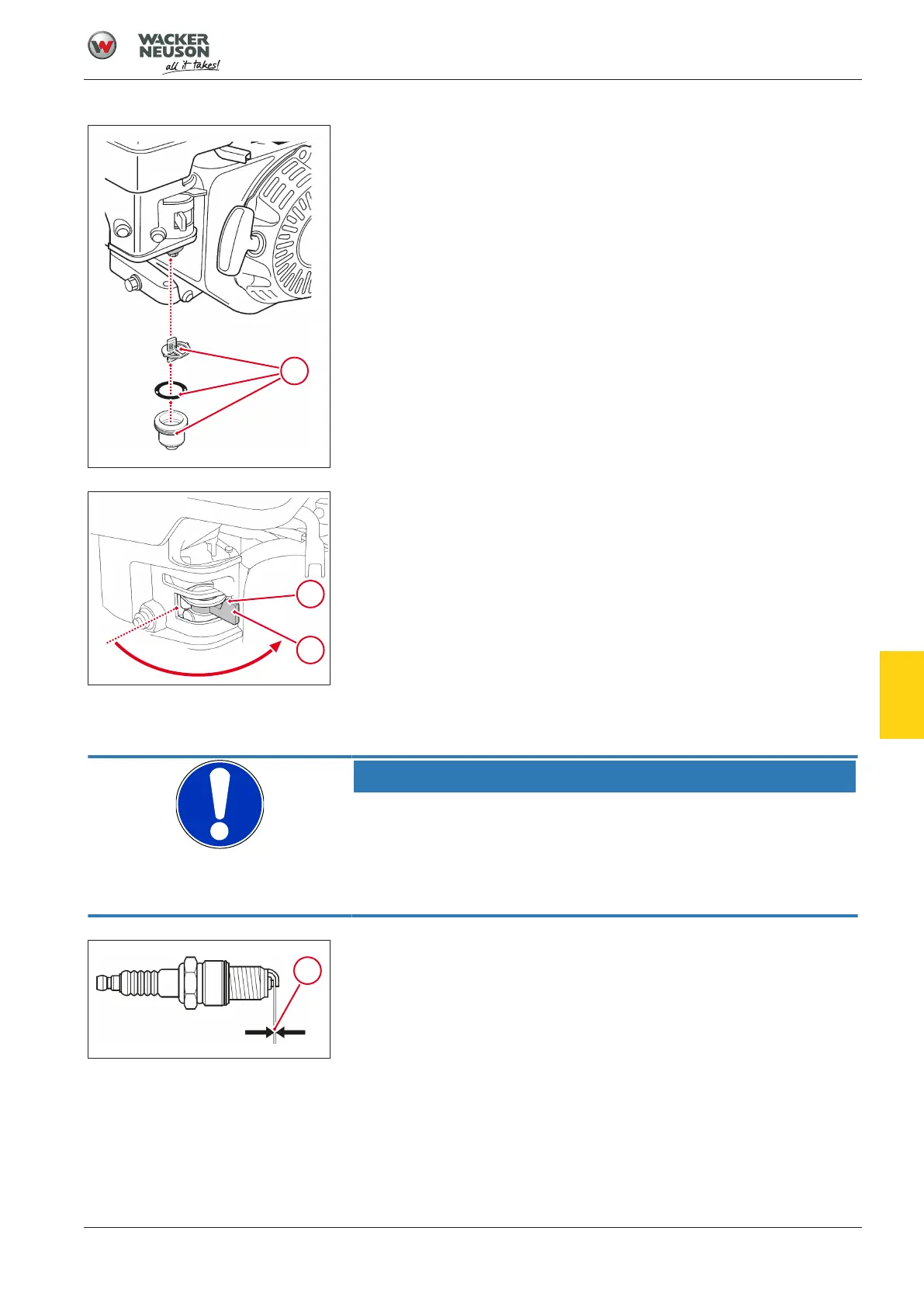 WACKER NEUSON
all it takes!