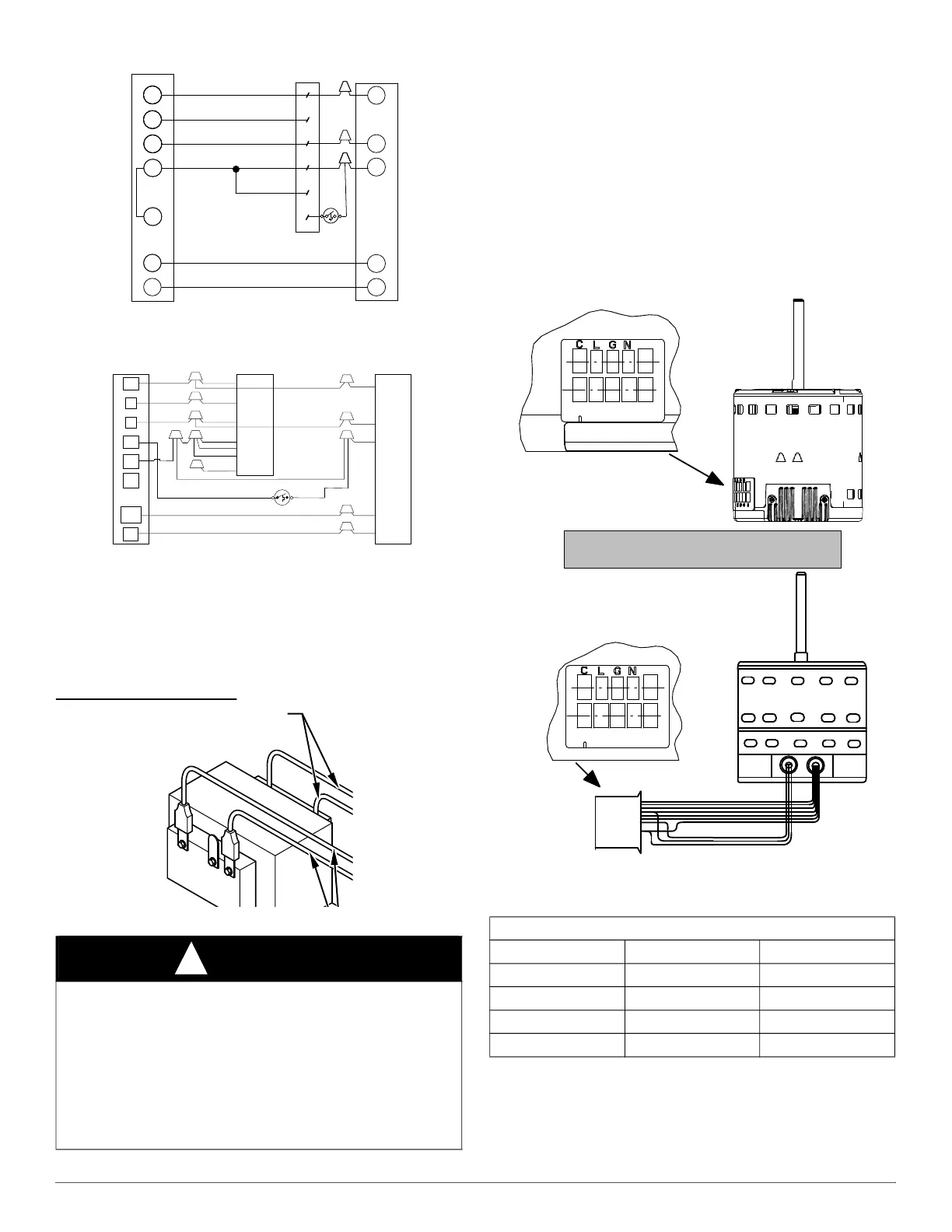 C L G N

C L G N