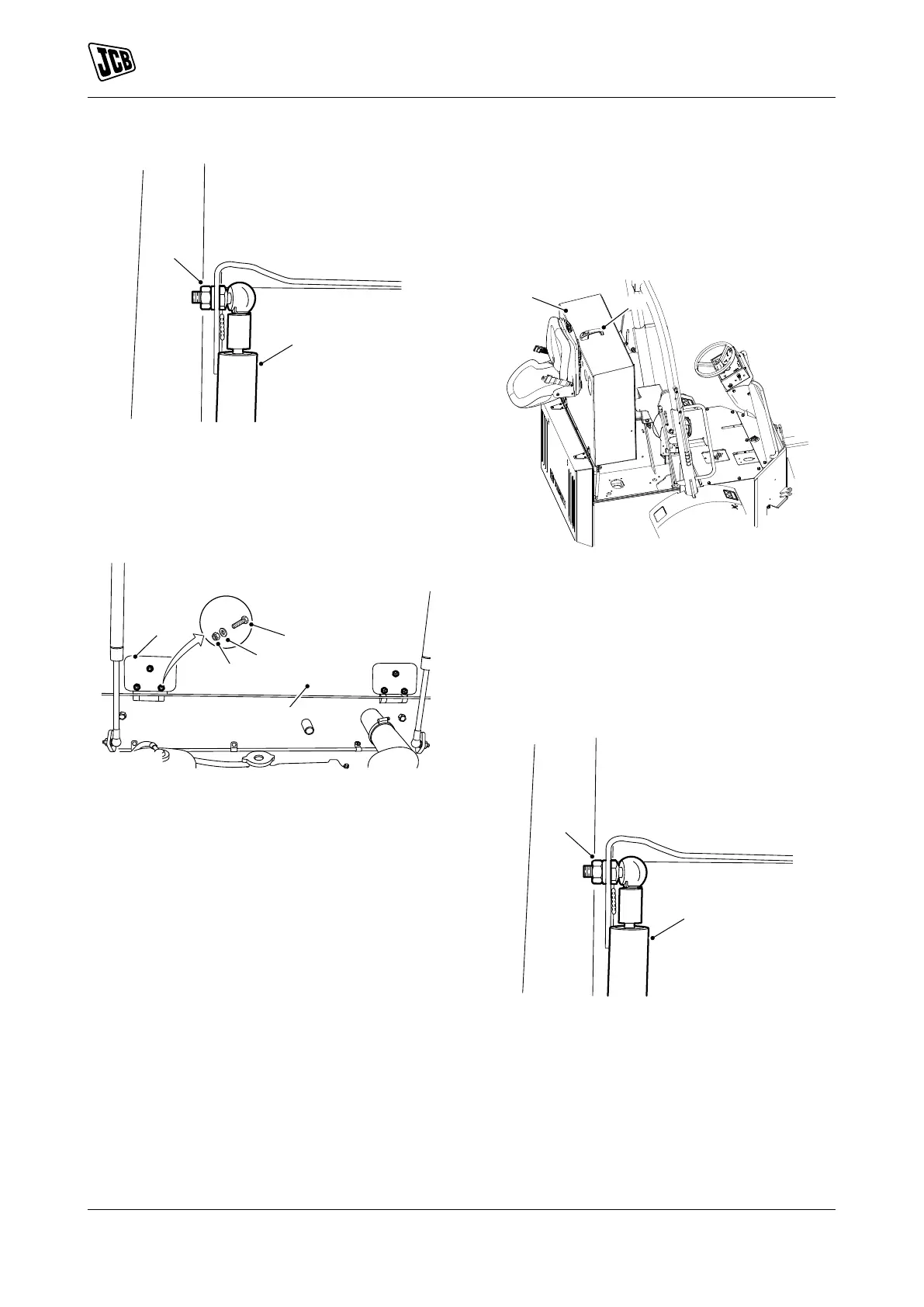 JCB