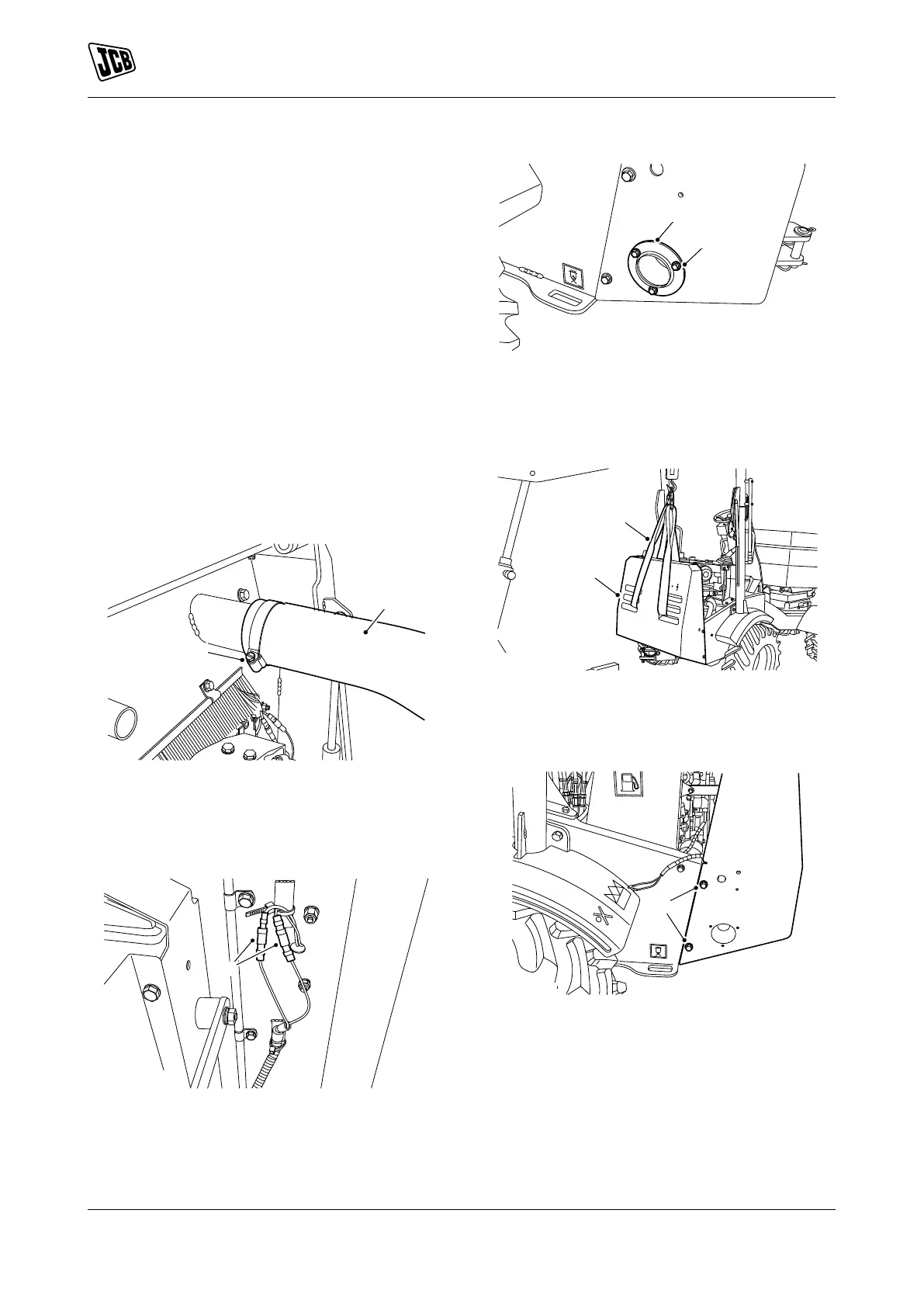 JCB