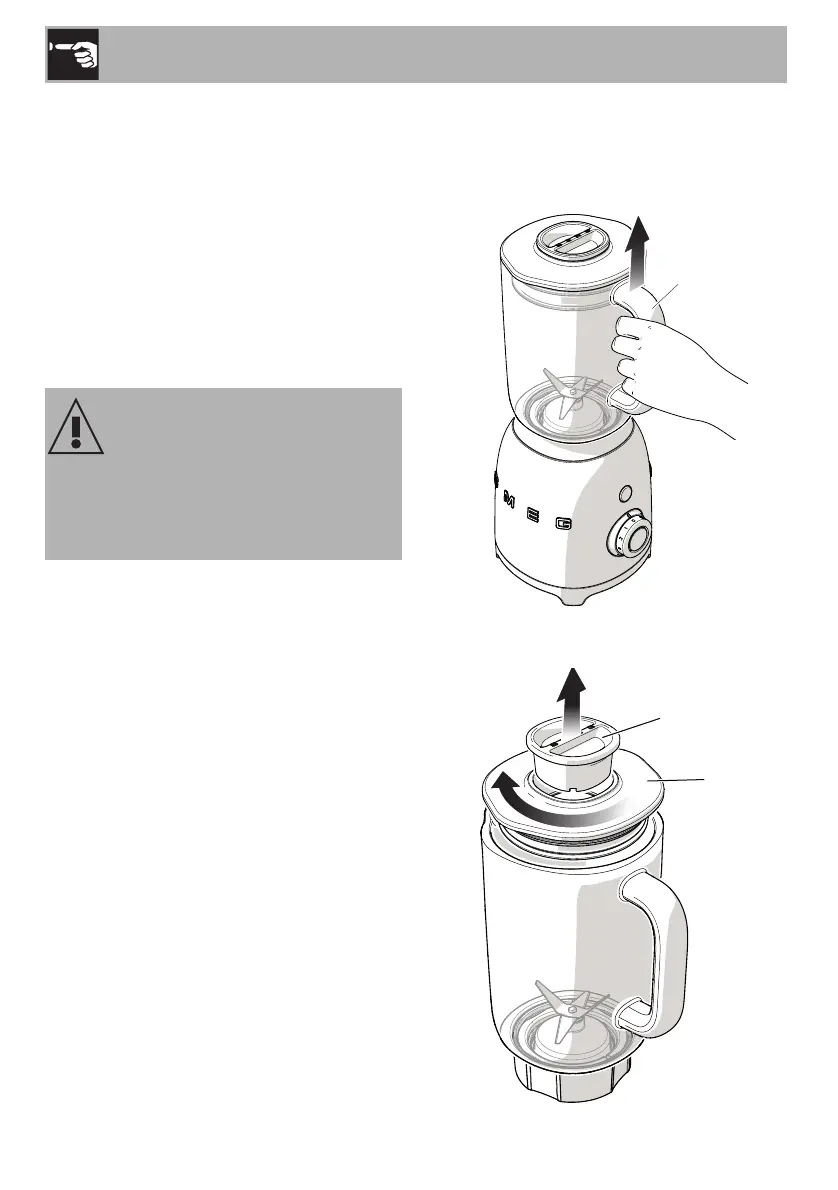 SMEG