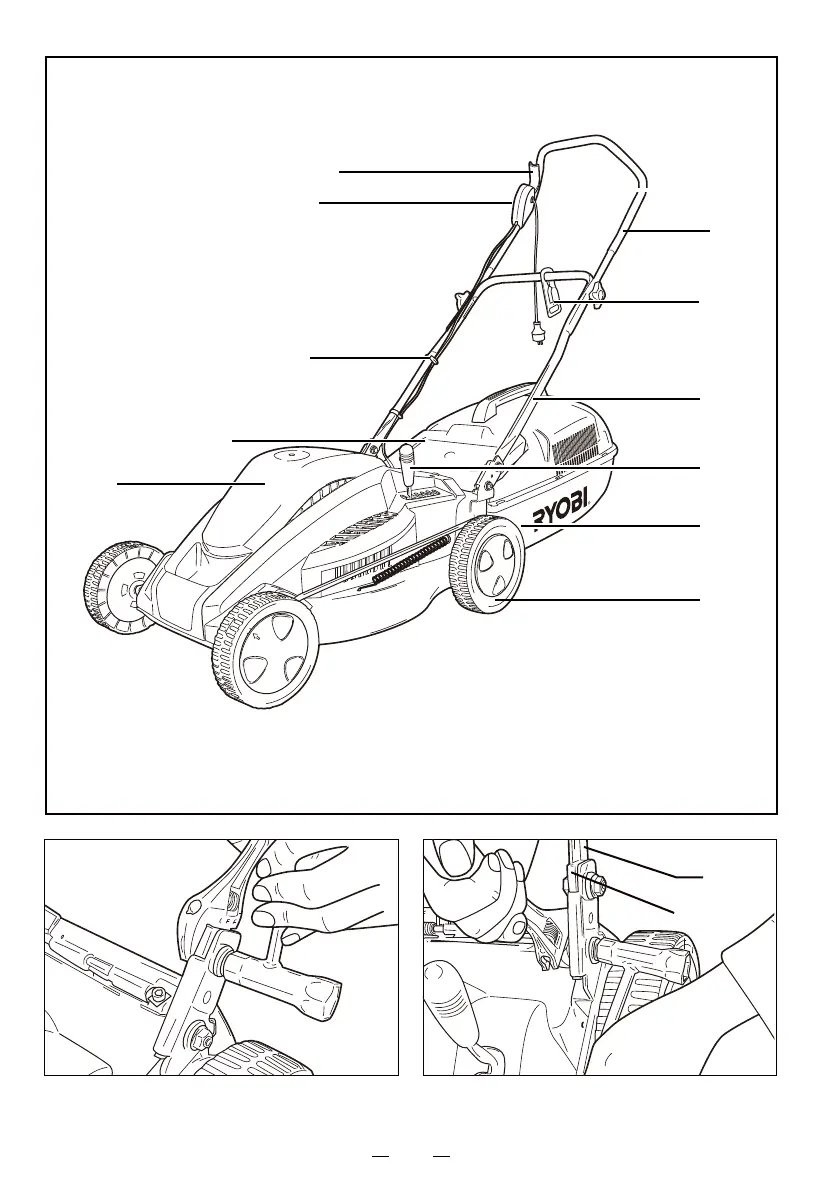 RYOBI