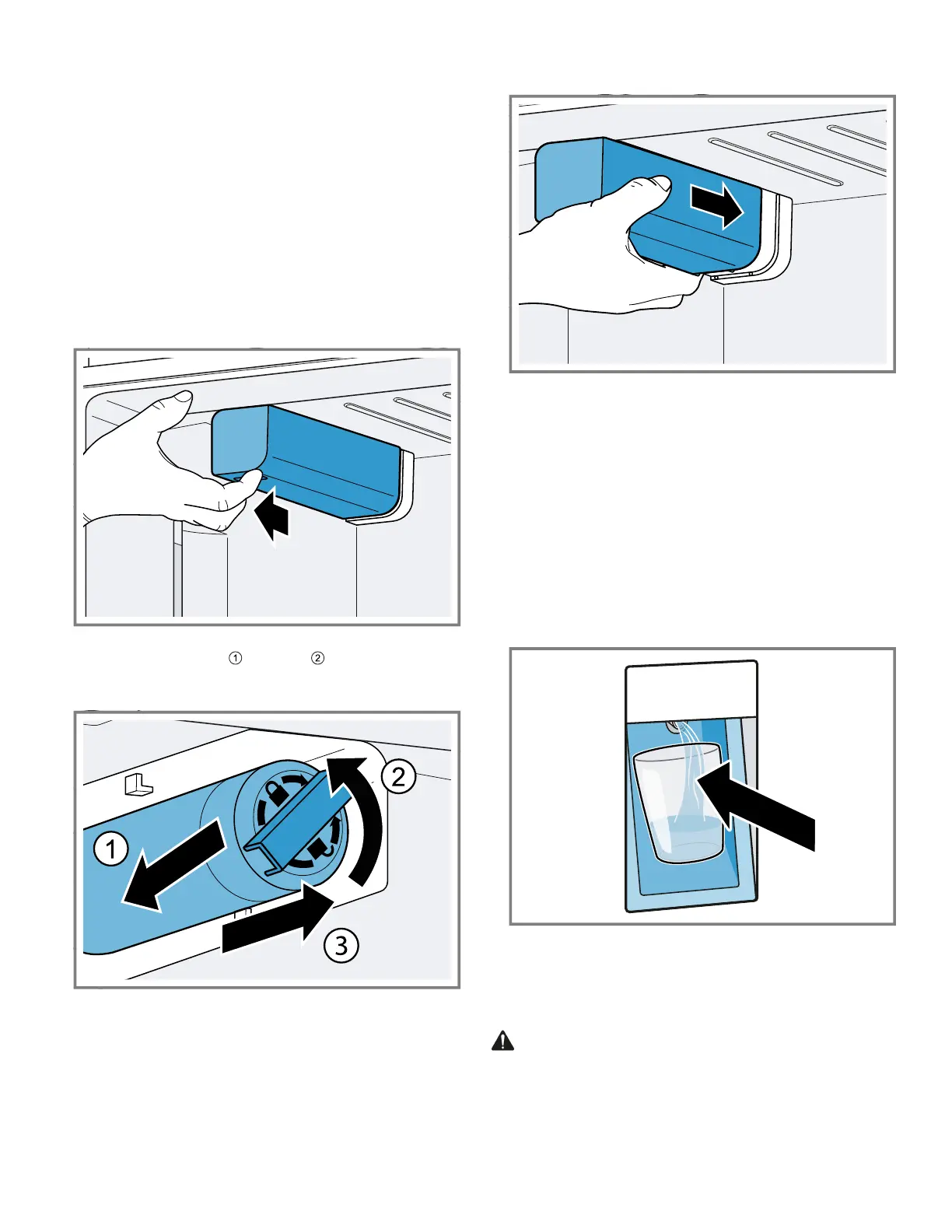 ①
②

1
2
3