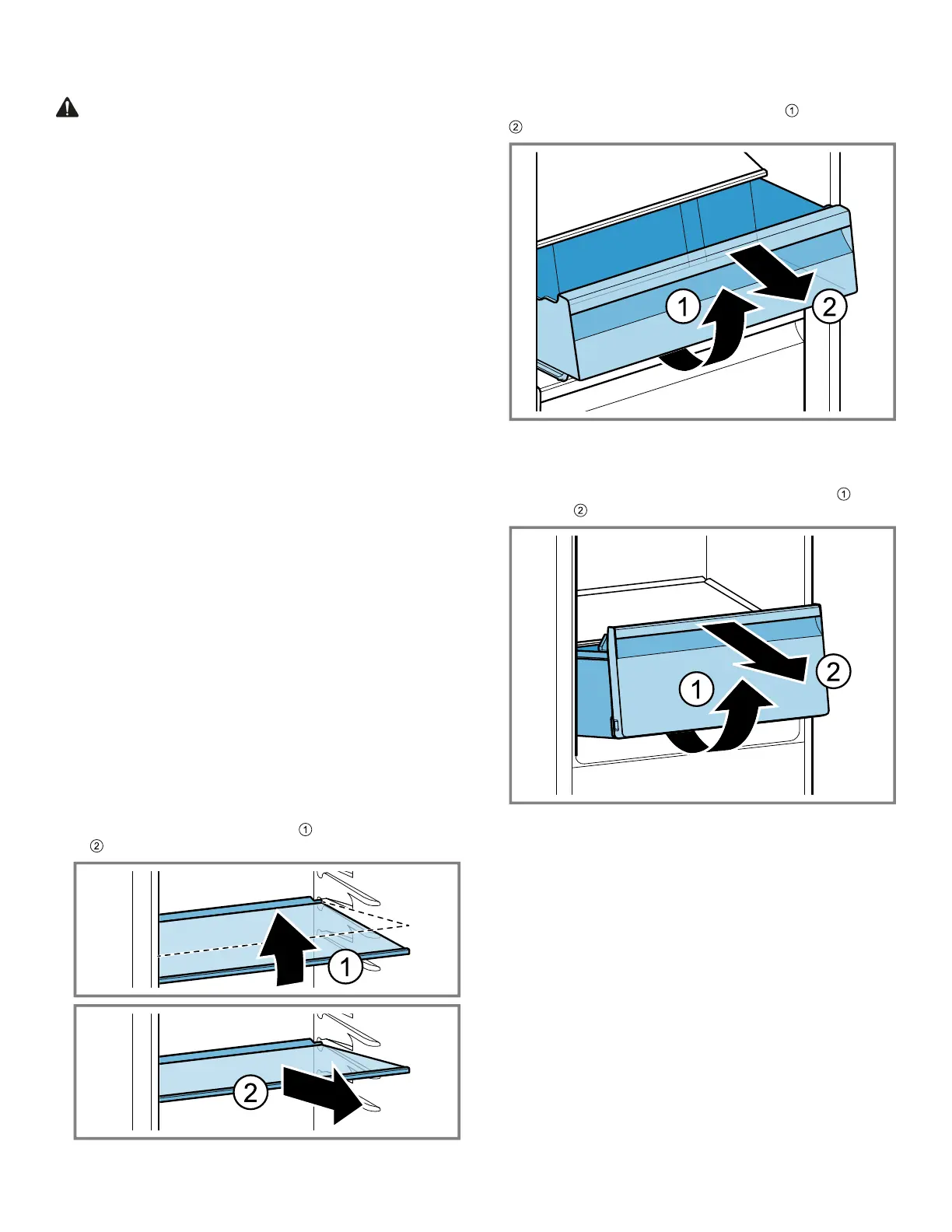 ①

②

1

2

①

②

1

2

①

②

1

2