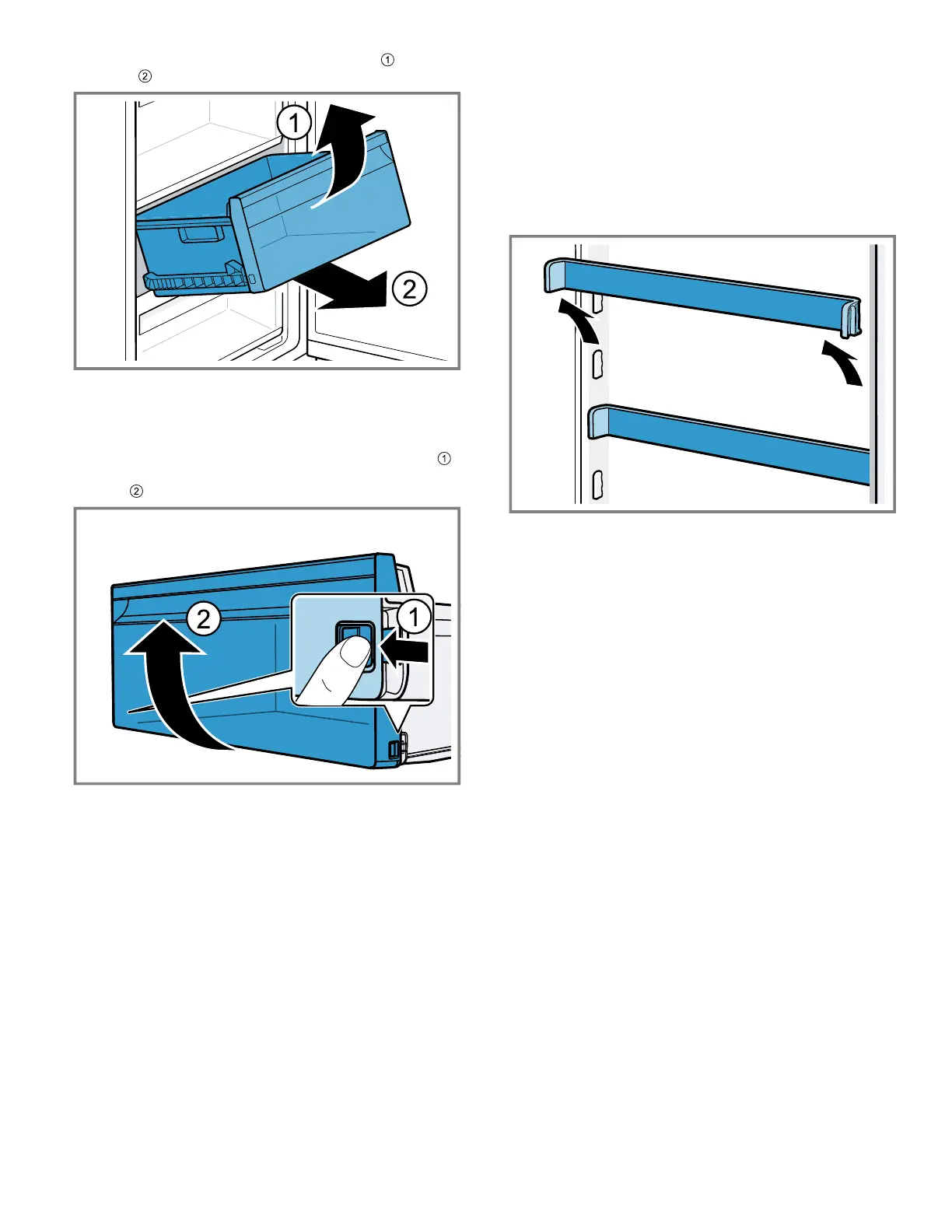 ①
②

1
2

①
②

2
1