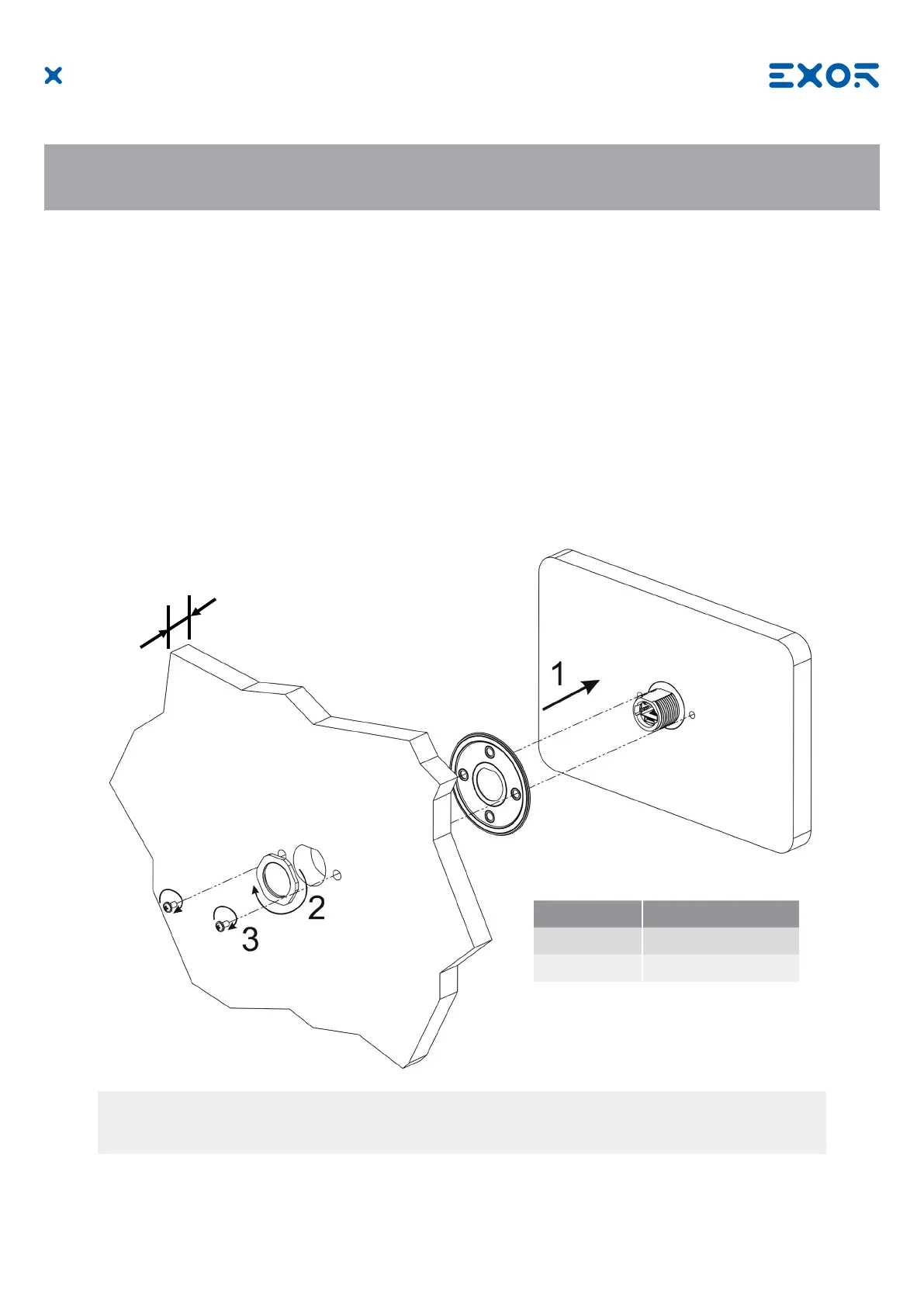 EXOR

1

2

3