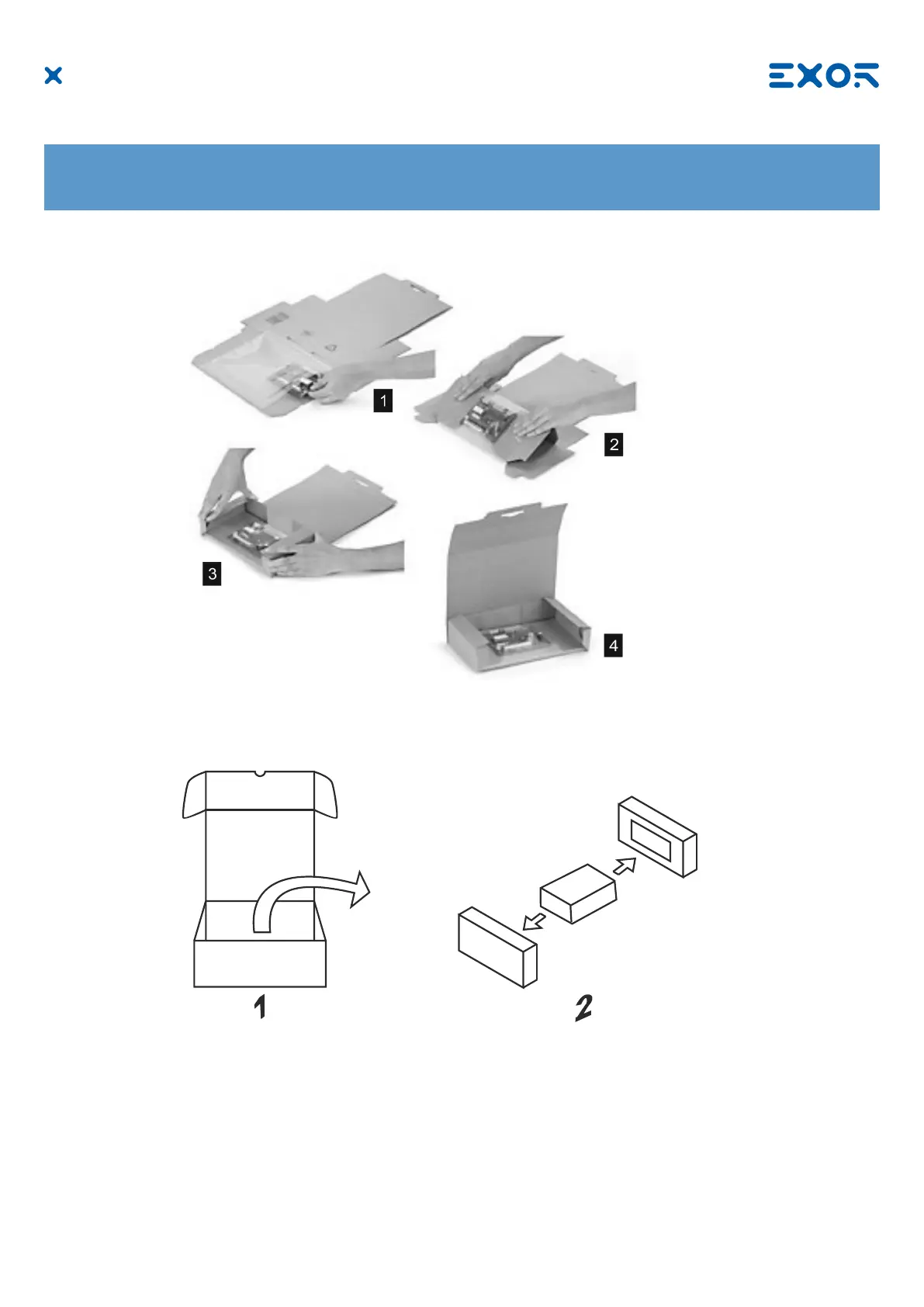 EXOR

1

2

3

4

1

2