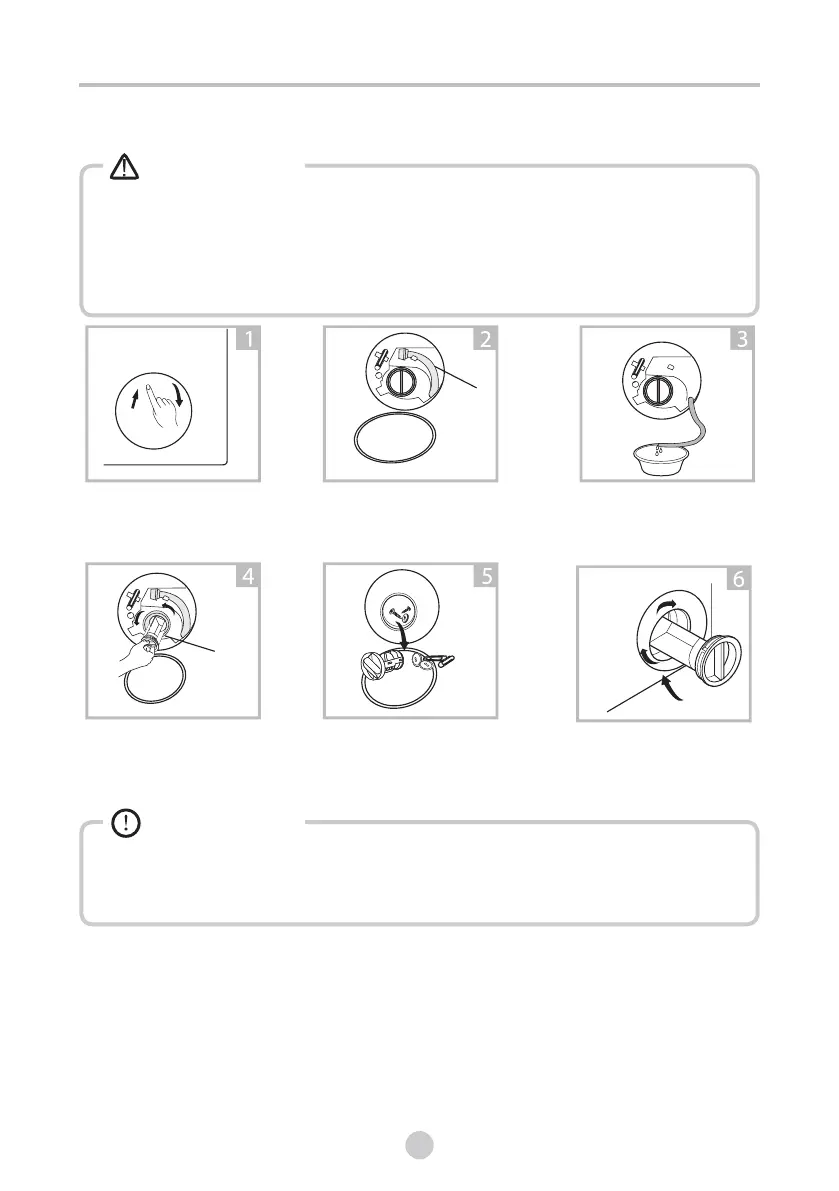 1

2

3

4

5

6