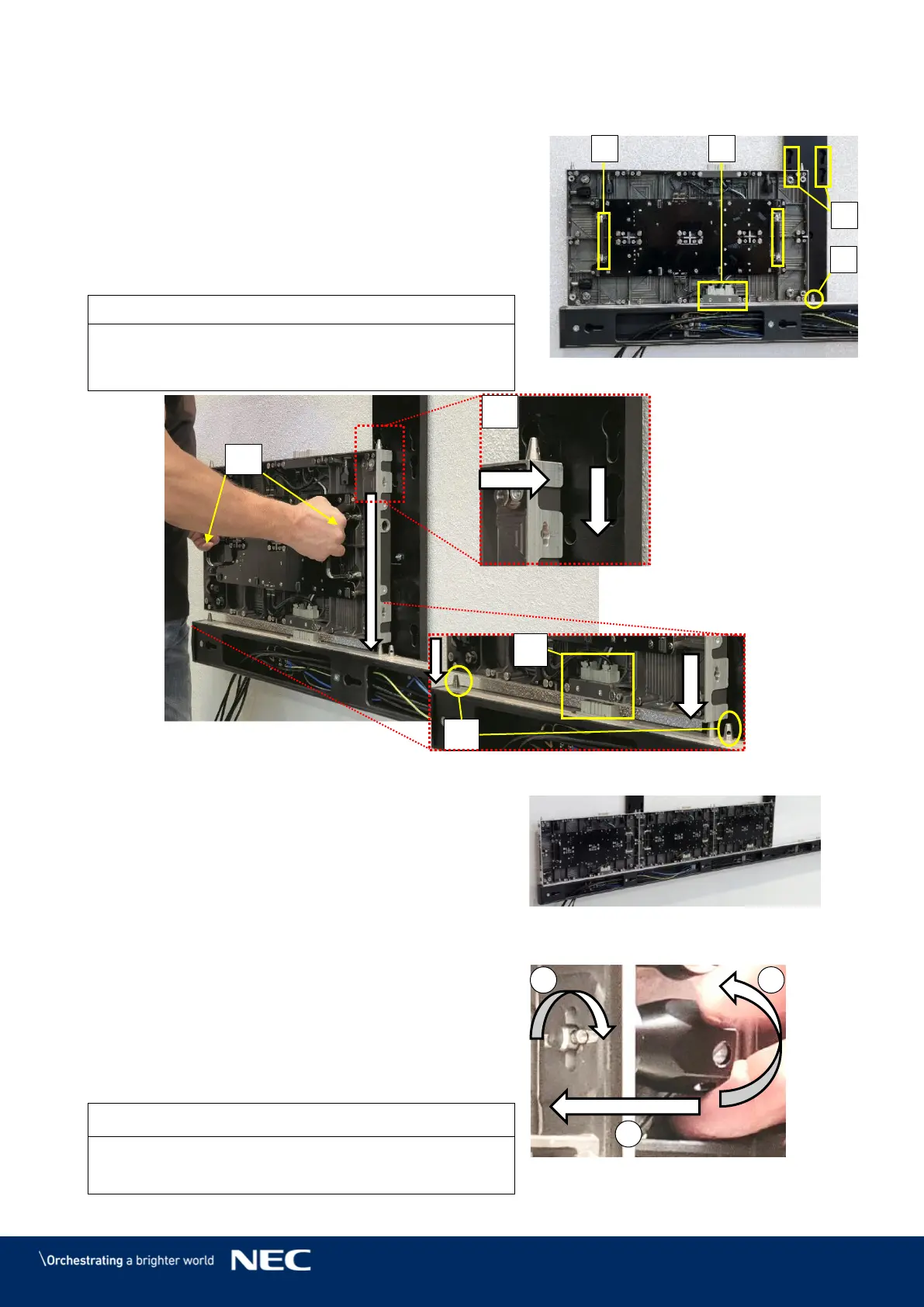 \Orchestrating a brighter world NEC