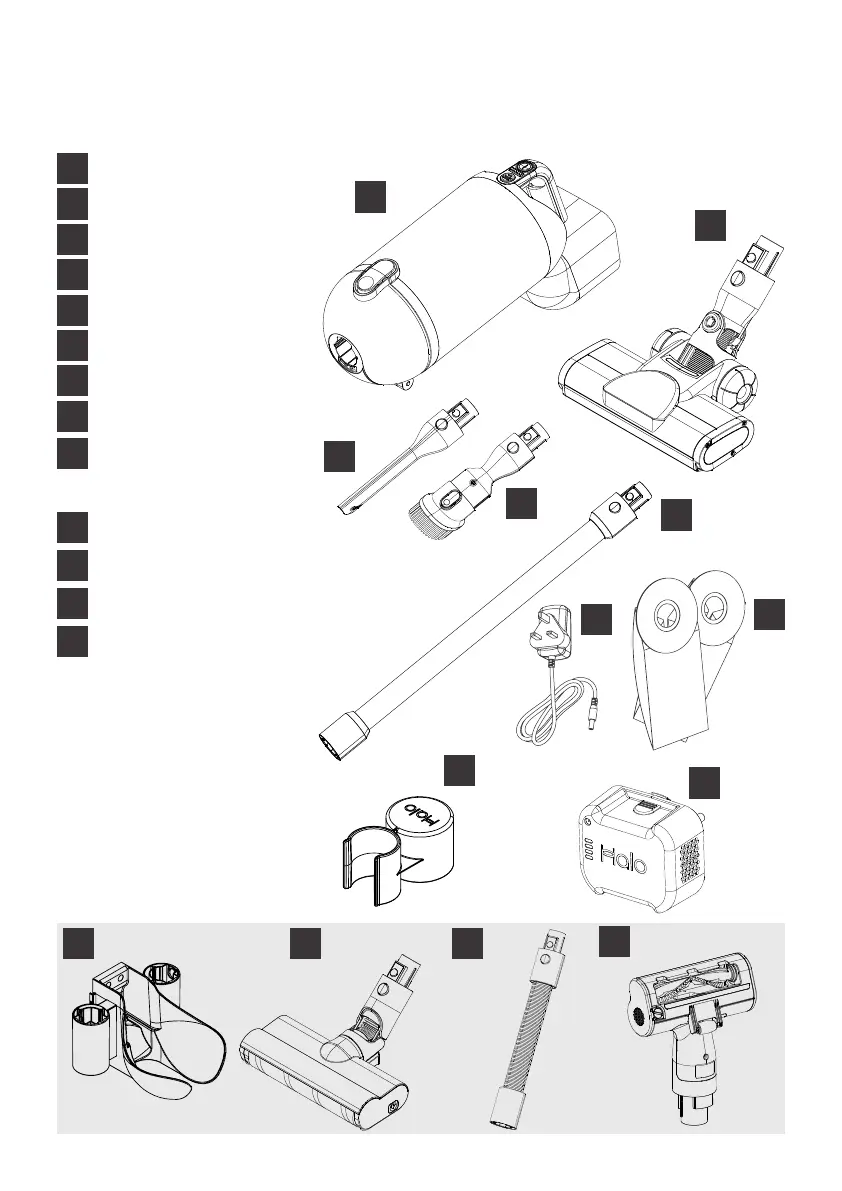 Halo

Halo