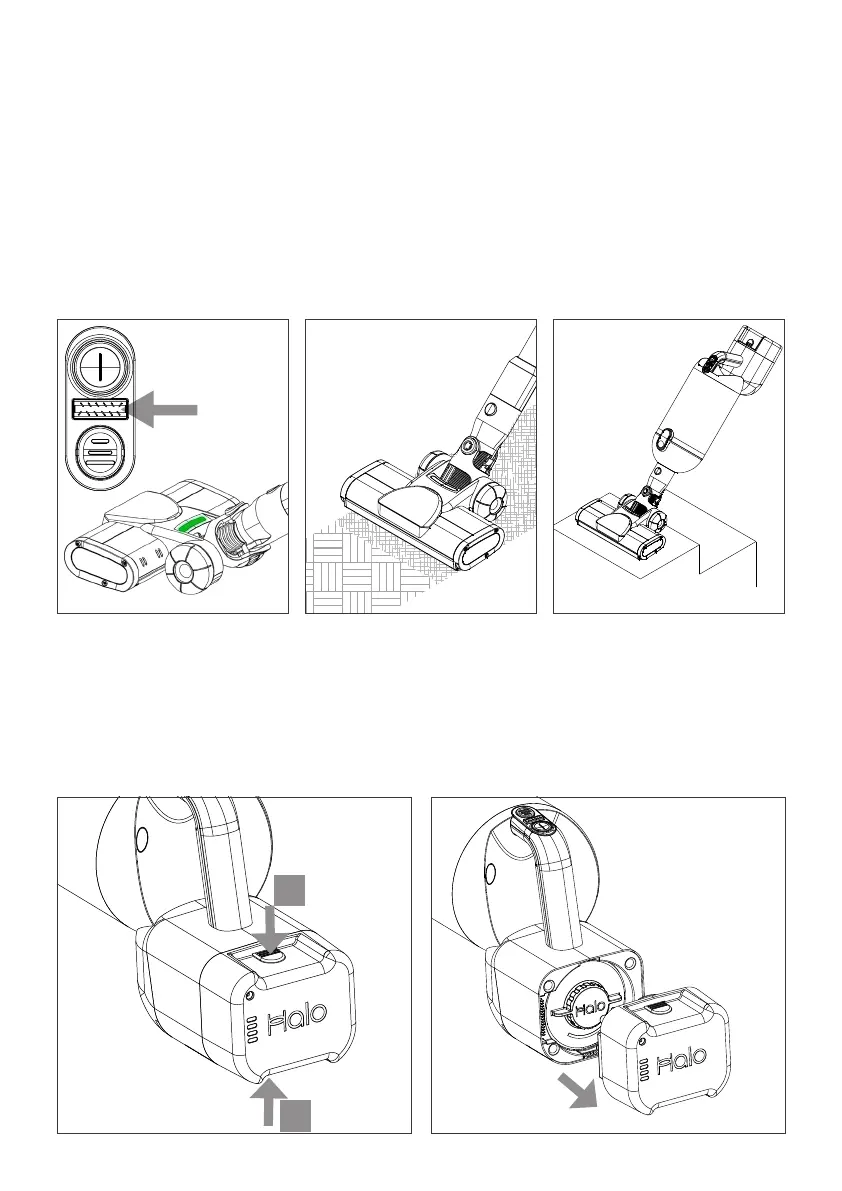 Halo

Halo

Halo