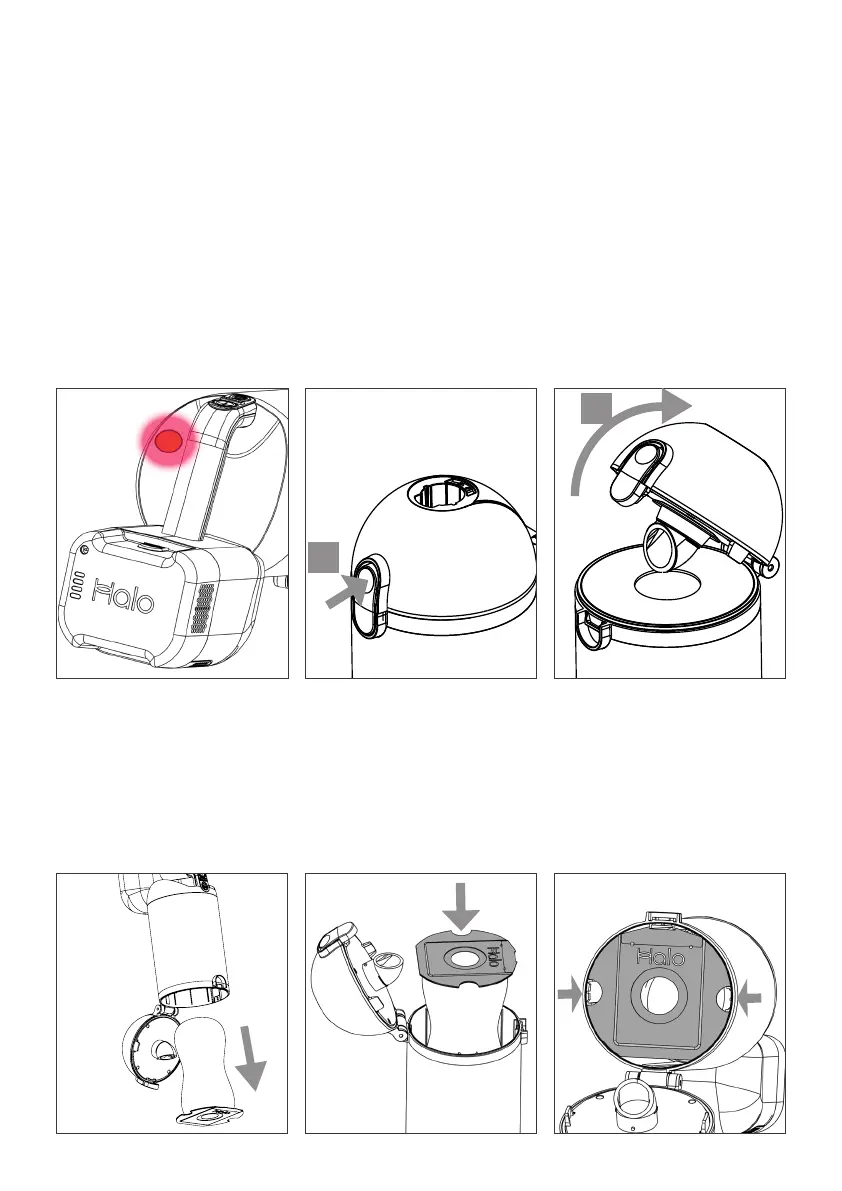 Halo

Halo

Halo