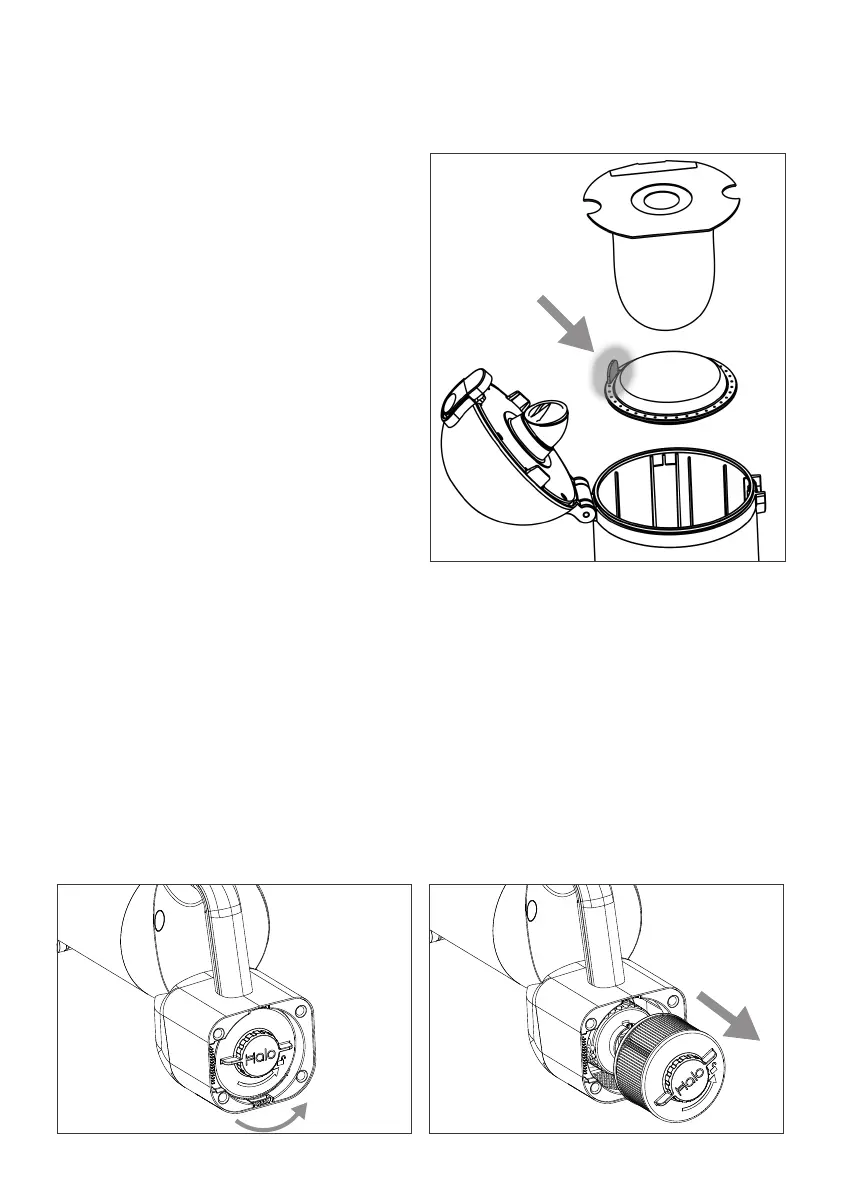 Halo

Halo