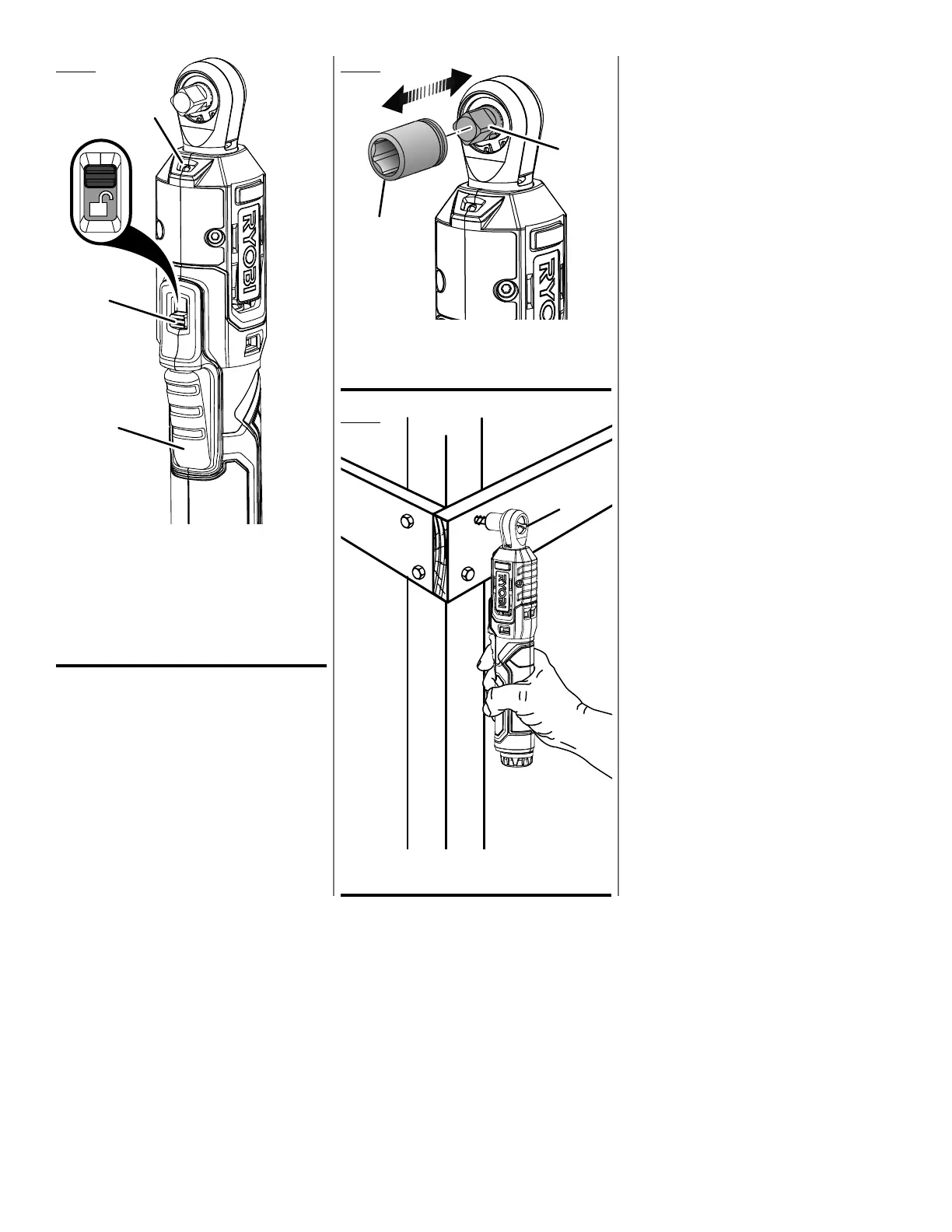 RYOBI

RYOBI

RYOBI