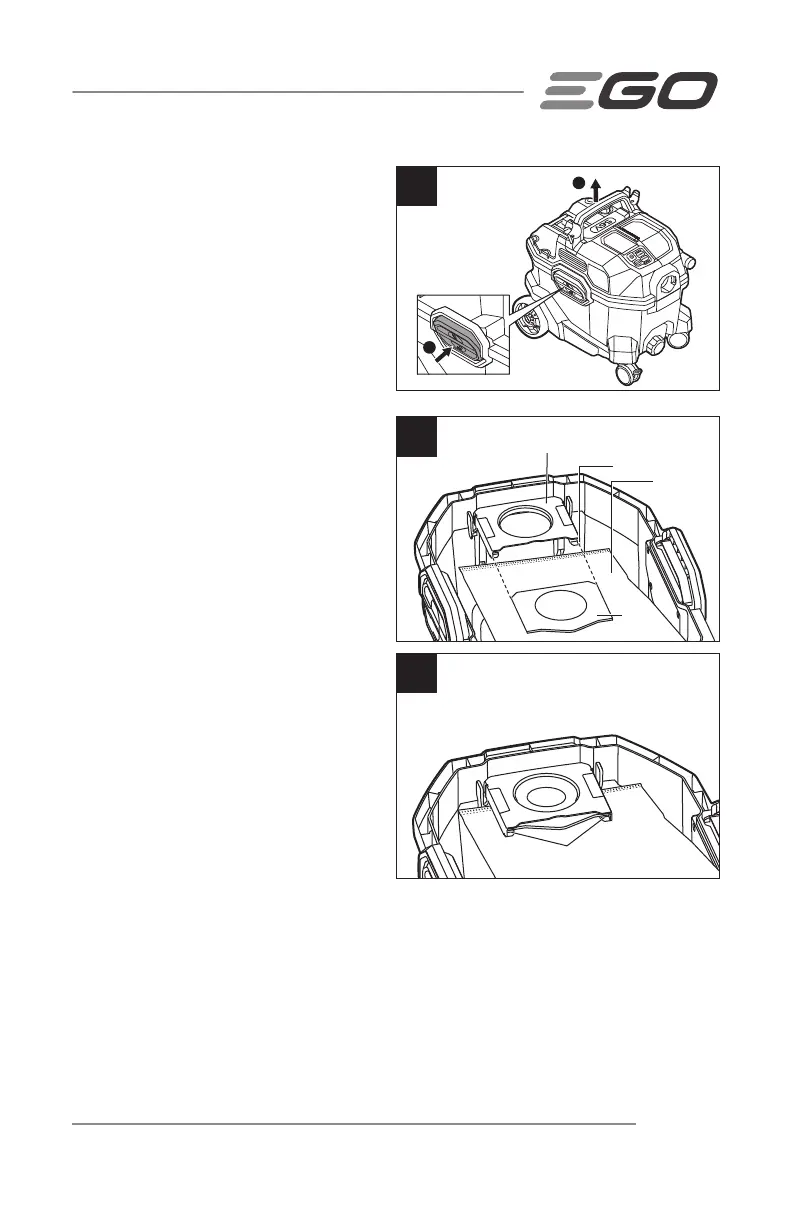 EGO