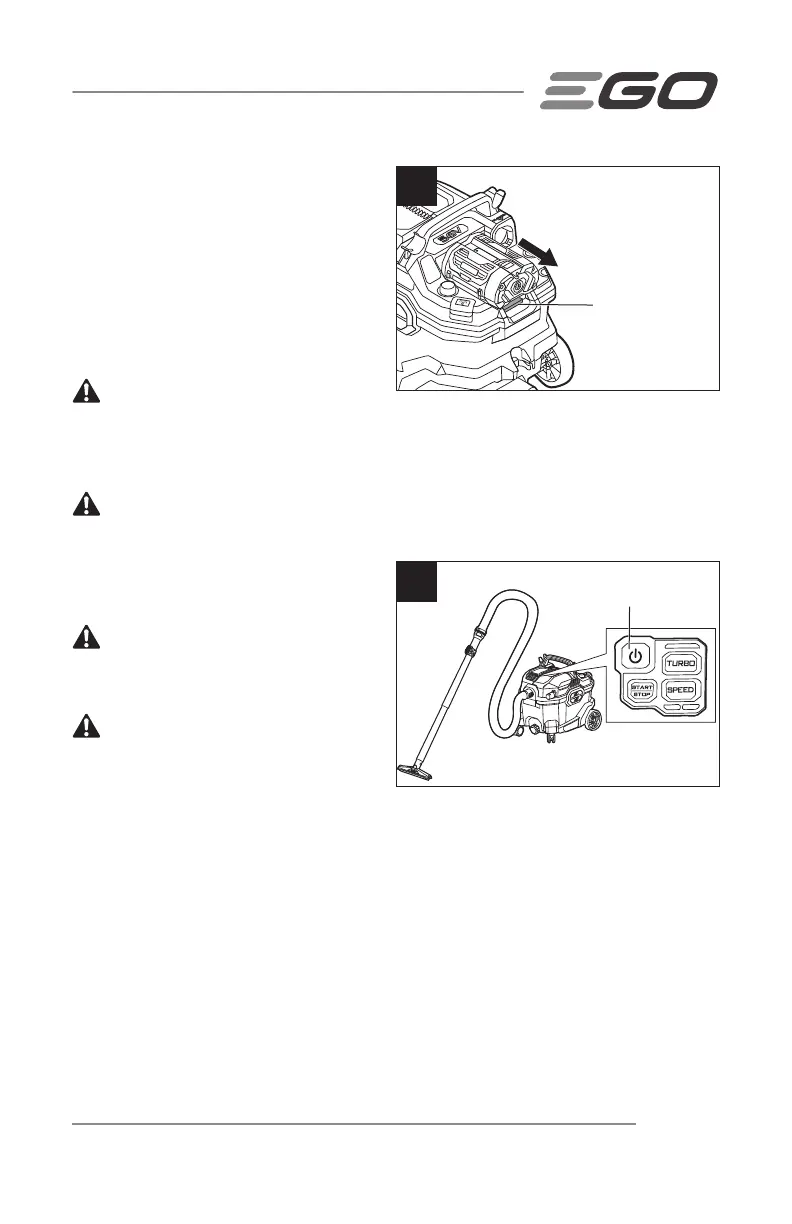 EGO

TURBO

START STOP

SPEED