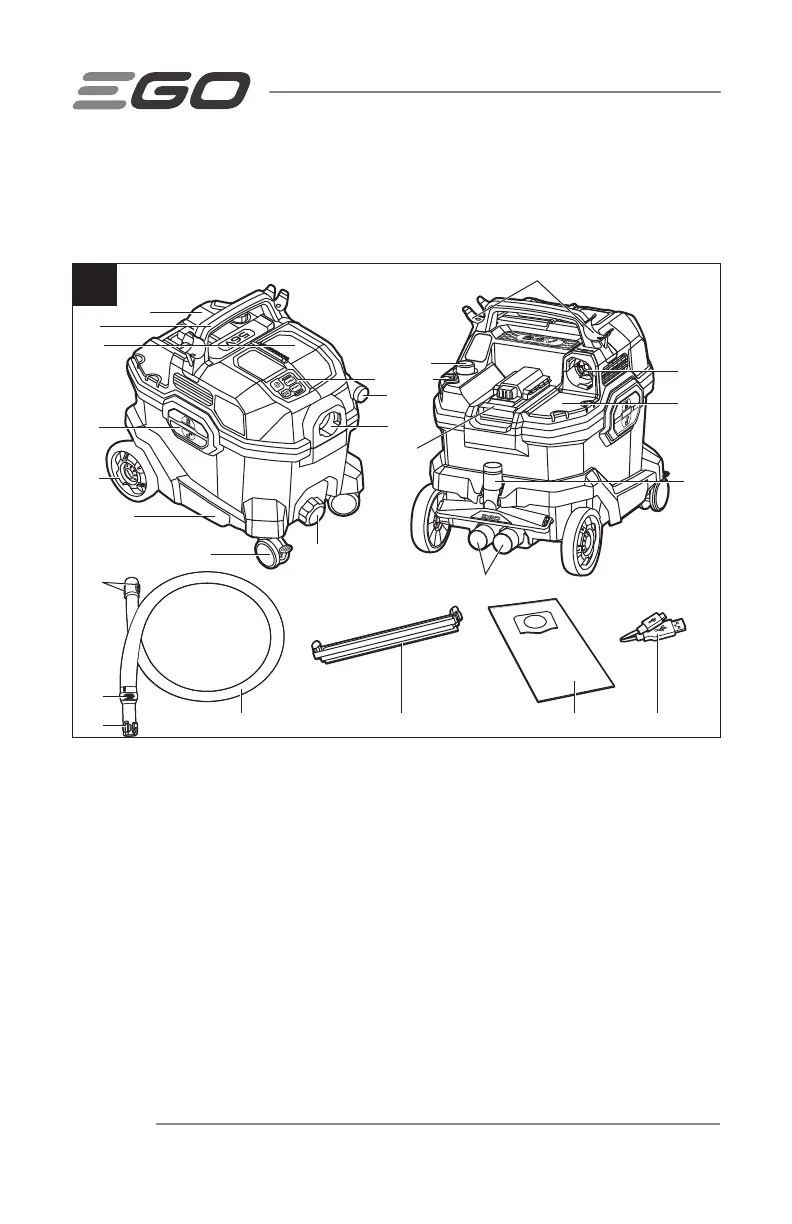 EGO