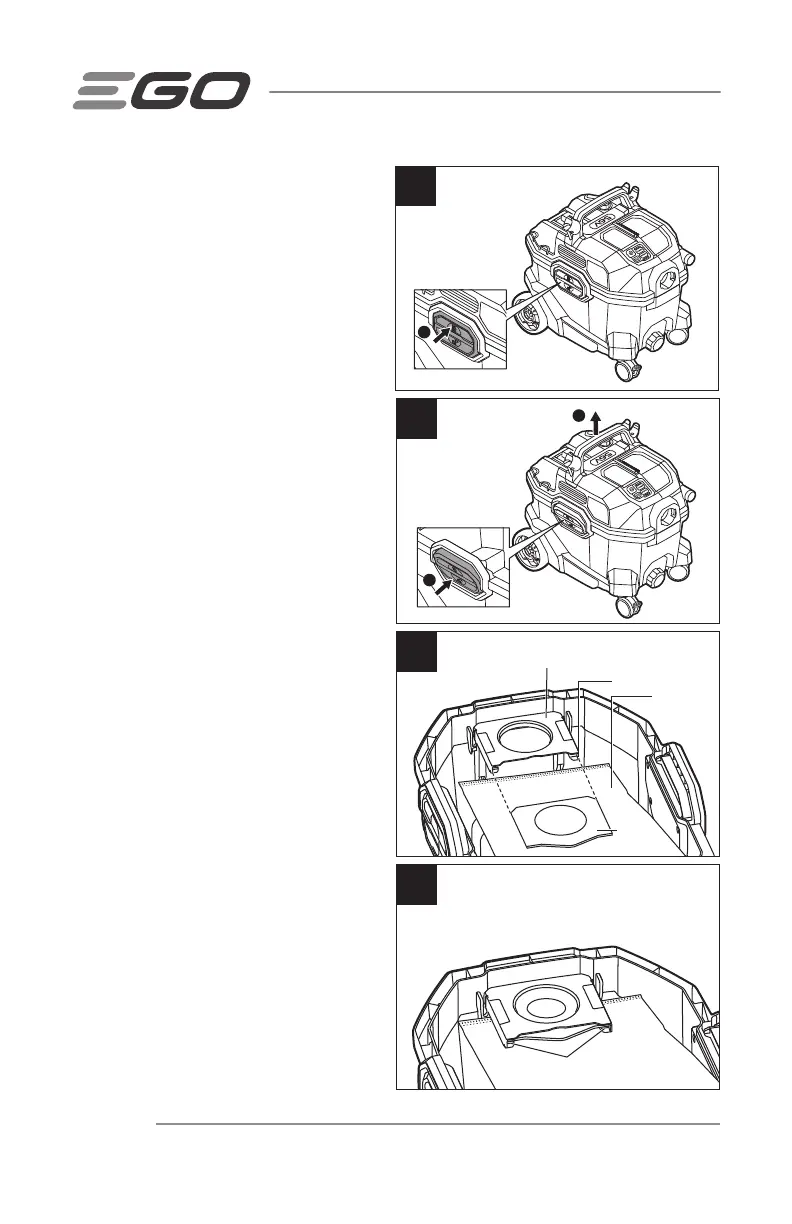 EGO