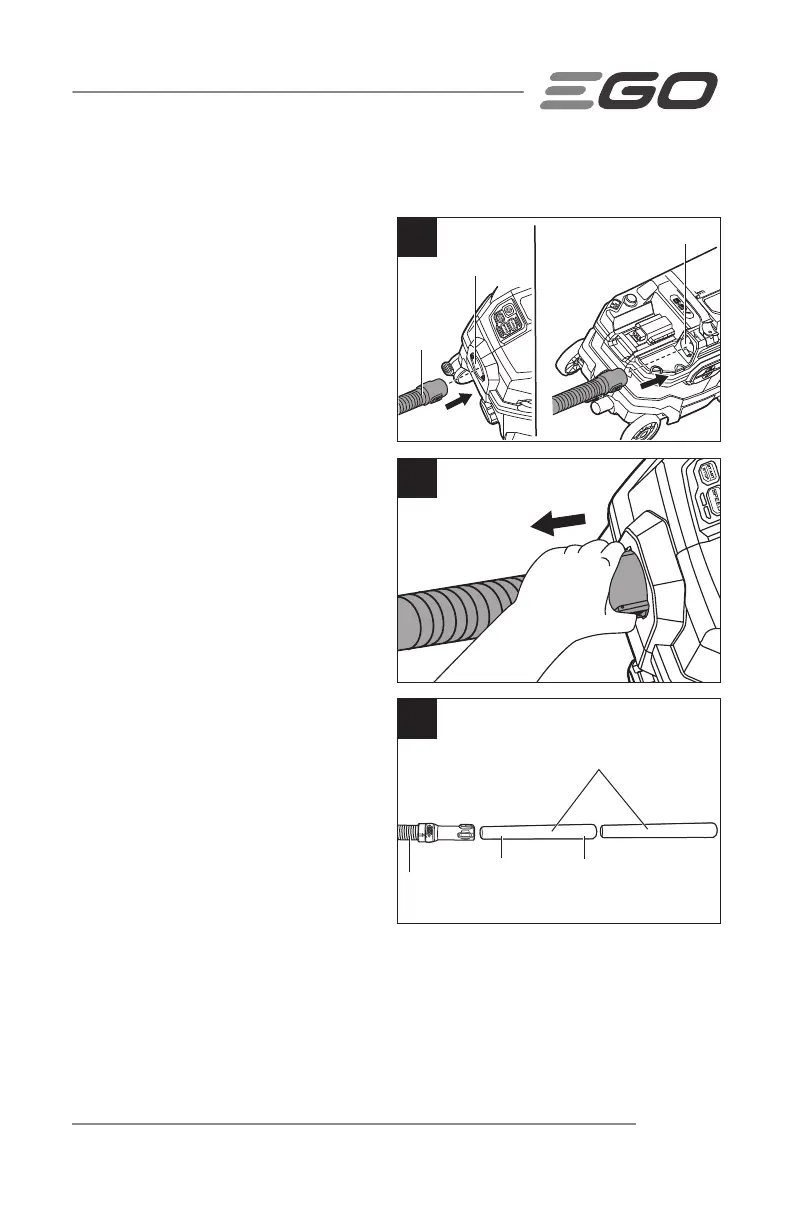 EGO