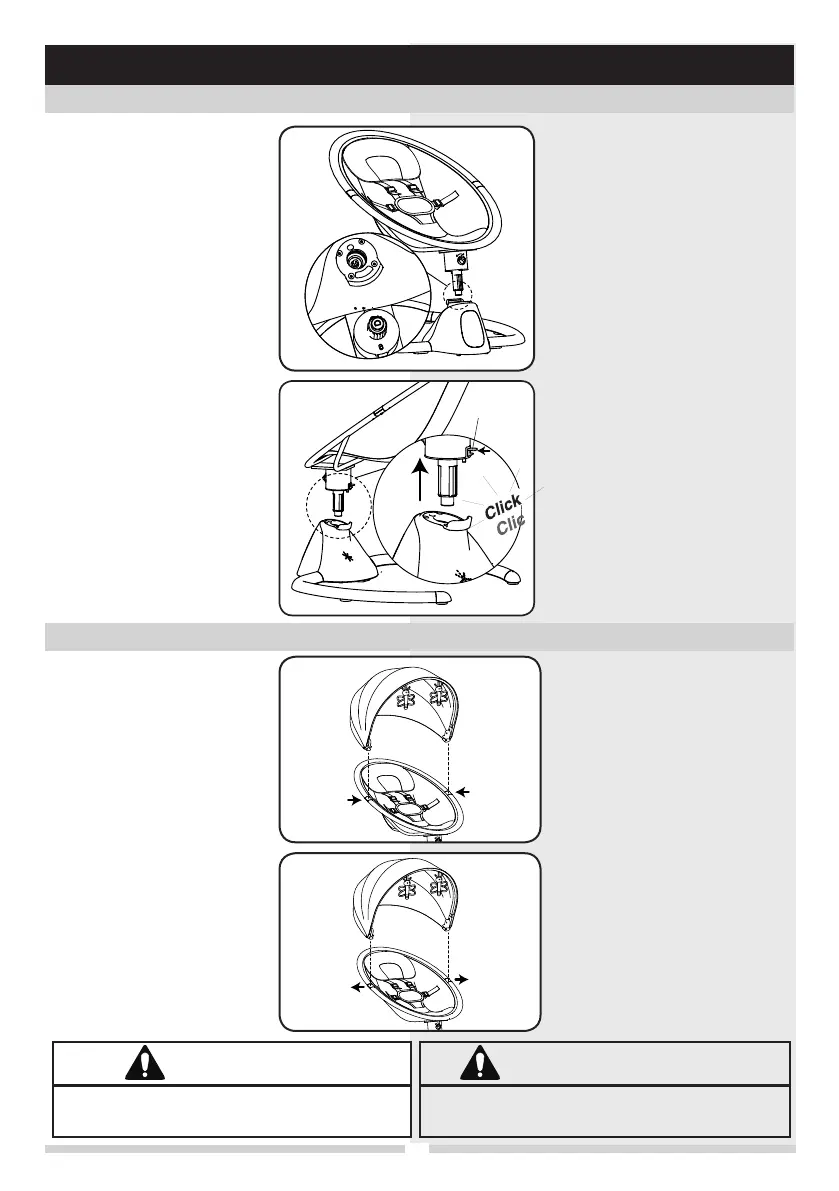 Click
Clic