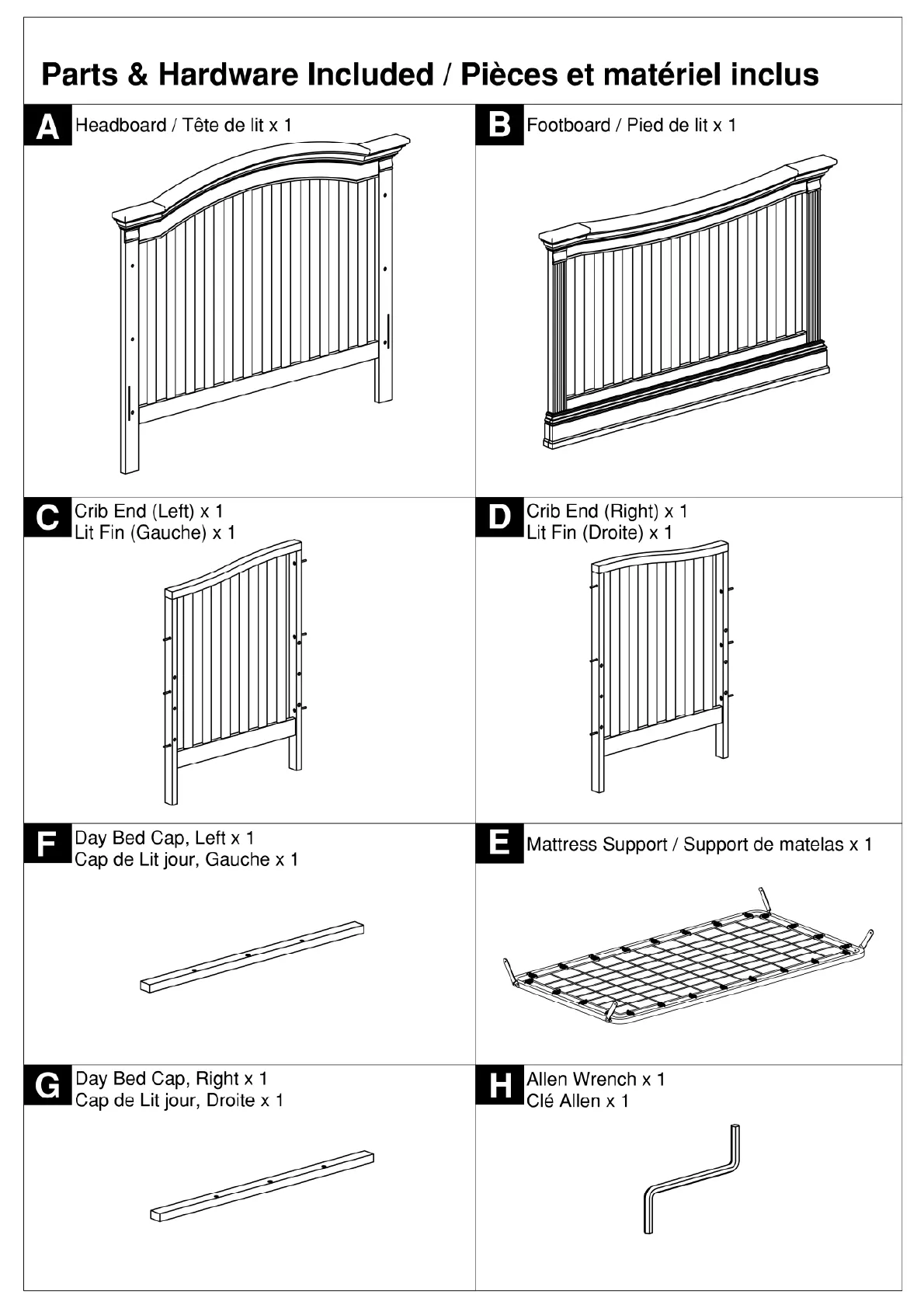 Parts & Hardware Included / Pièces et matériel inclus

A Headboard / Tête de lit x 1

B Footboard / Pied de lit x 1

C Crib End (Left) x 1
Lit Fin (Gauche) x 1

D Crib End (Right) x 1
Lit Fin (Droite) x 1

F Day Bed Cap, Left x 1
Cap de Lit jour, Gauche x 1

E Mattress Support / Support de matelas x 1

G Day Bed Cap, Right x 1
Cap de Lit jour, Droite x 1

H Allen Wrench x 1
Clé Allen x 1