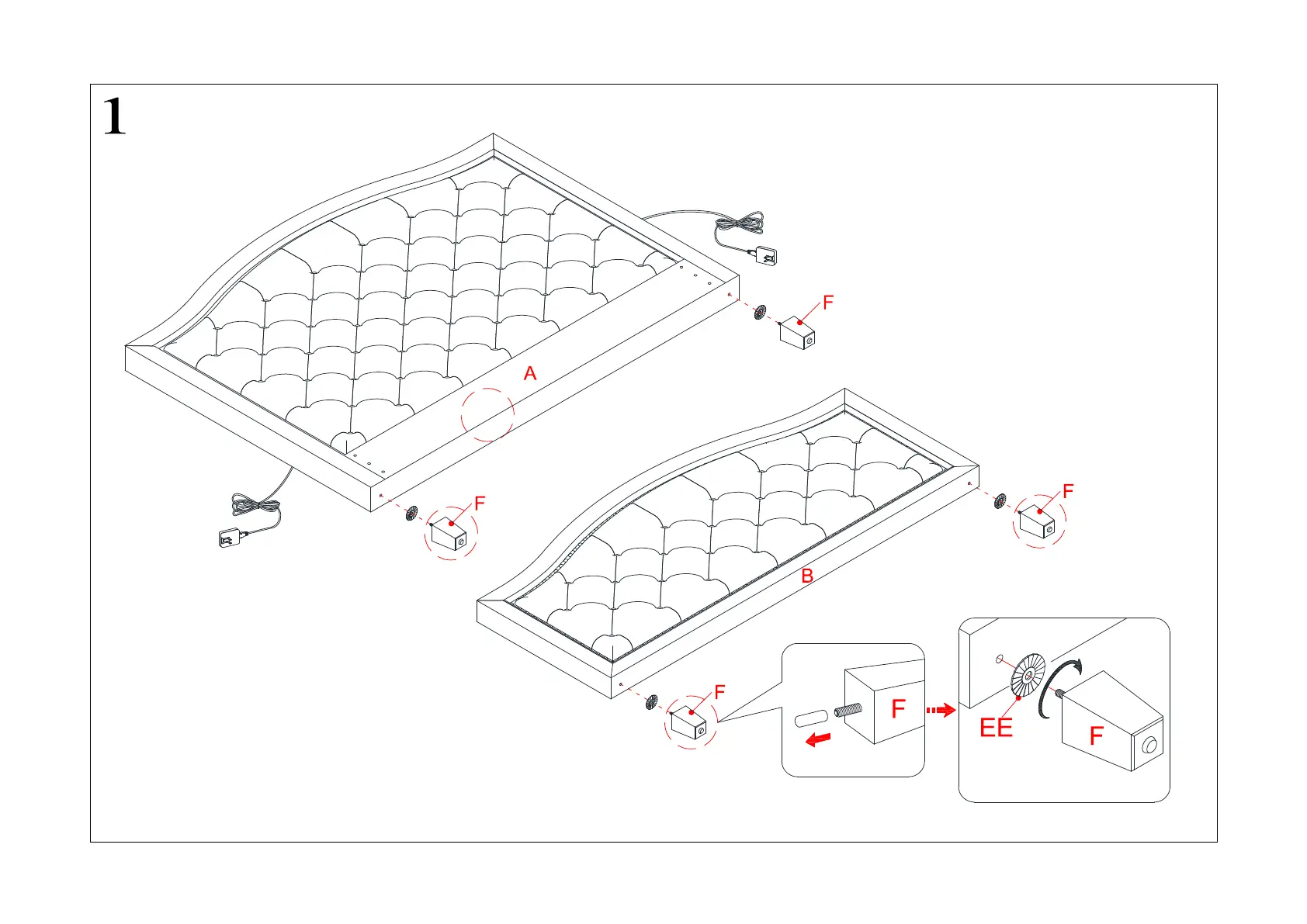 1

F

A

F

F

B

F

F

EE

F