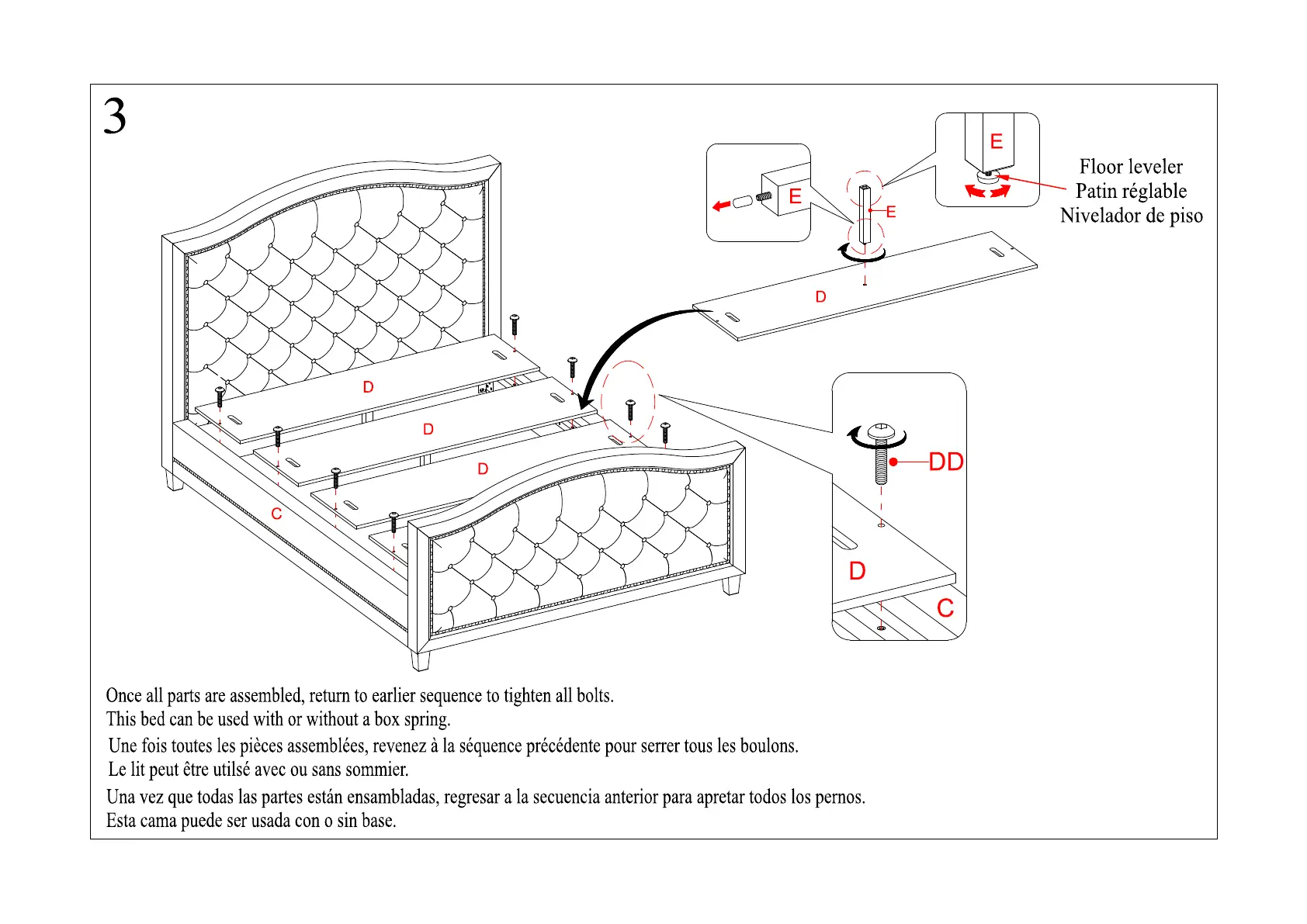 3

E

E

E

Floor leveler
Patin réglable
Nivelador de piso

D

D

D

D

C

DD

D

C

Once all parts are assembled, return to earlier sequence to tighten all bolts.
This bed can be used with or without a box spring.
Une fois toutes les pièces assemblées, revenez à la séquence précédente pour serrer tous les boulons.
Le lit peut être utilsé avec ou sans sommier.
Una vez que todas las partes están ensambladas, regresar a la secuencia anterior para apretar todos los pernos.
Esta cama puede ser usada con o sin base.