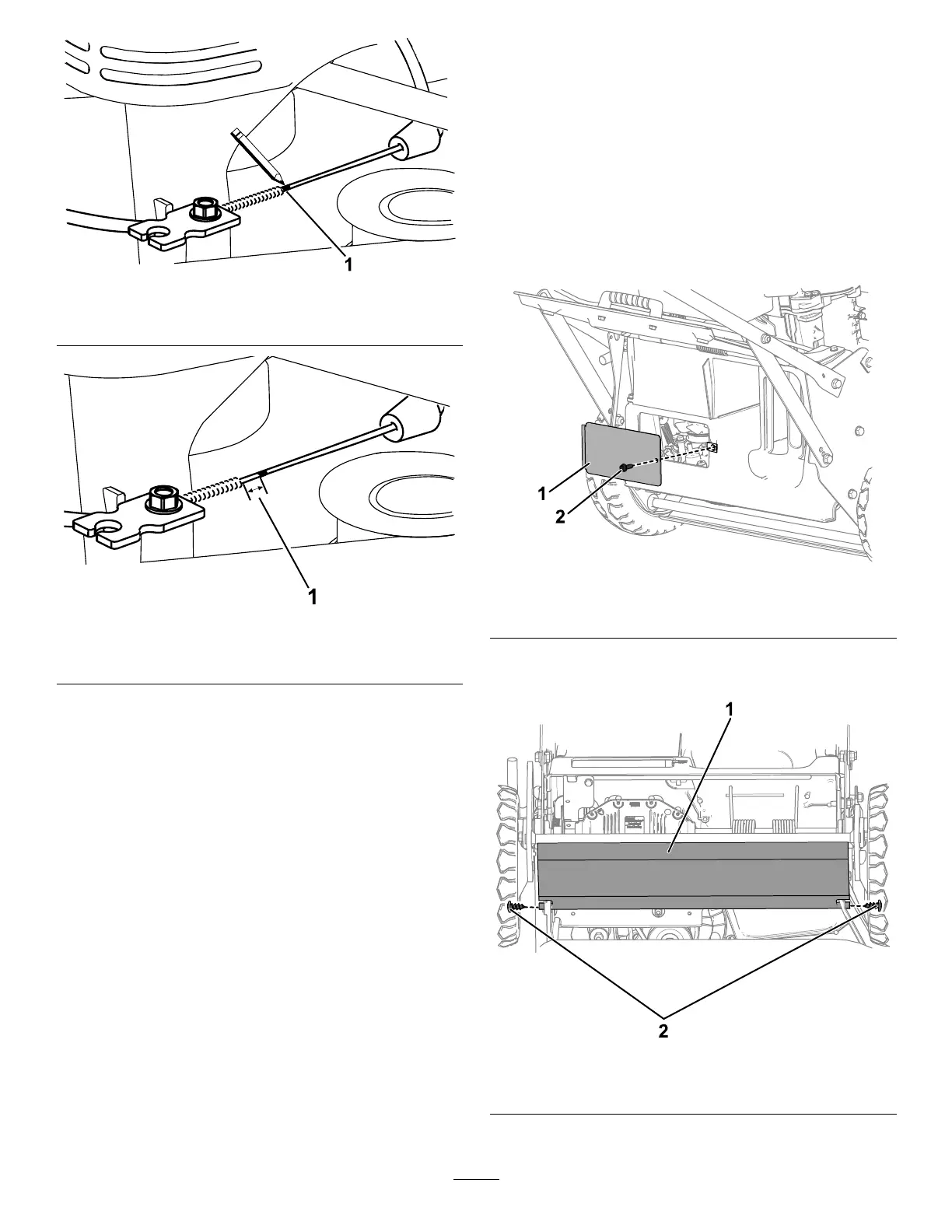 1

1

1

2

1

2