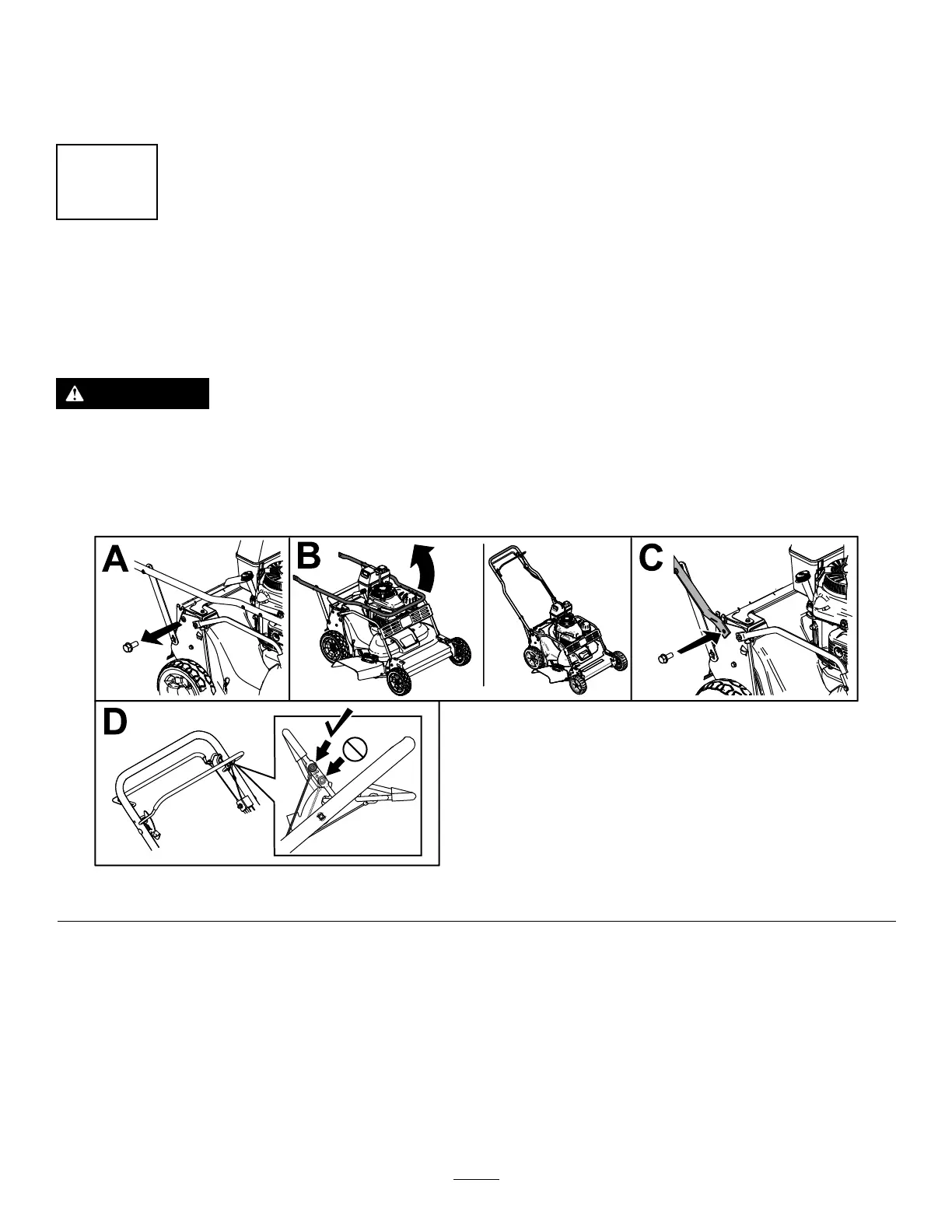 A

B

C

D