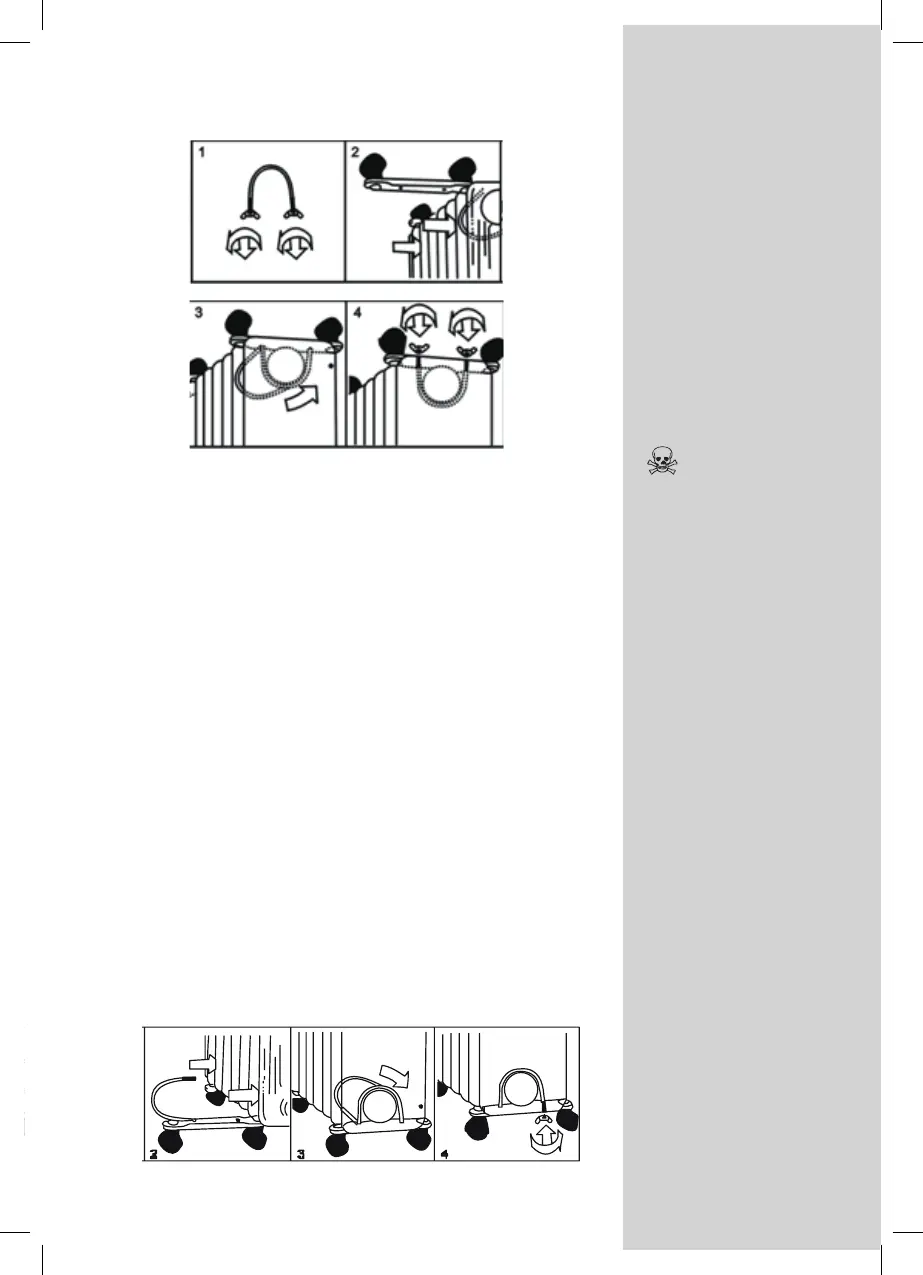 1

2

3

4

2

3

4